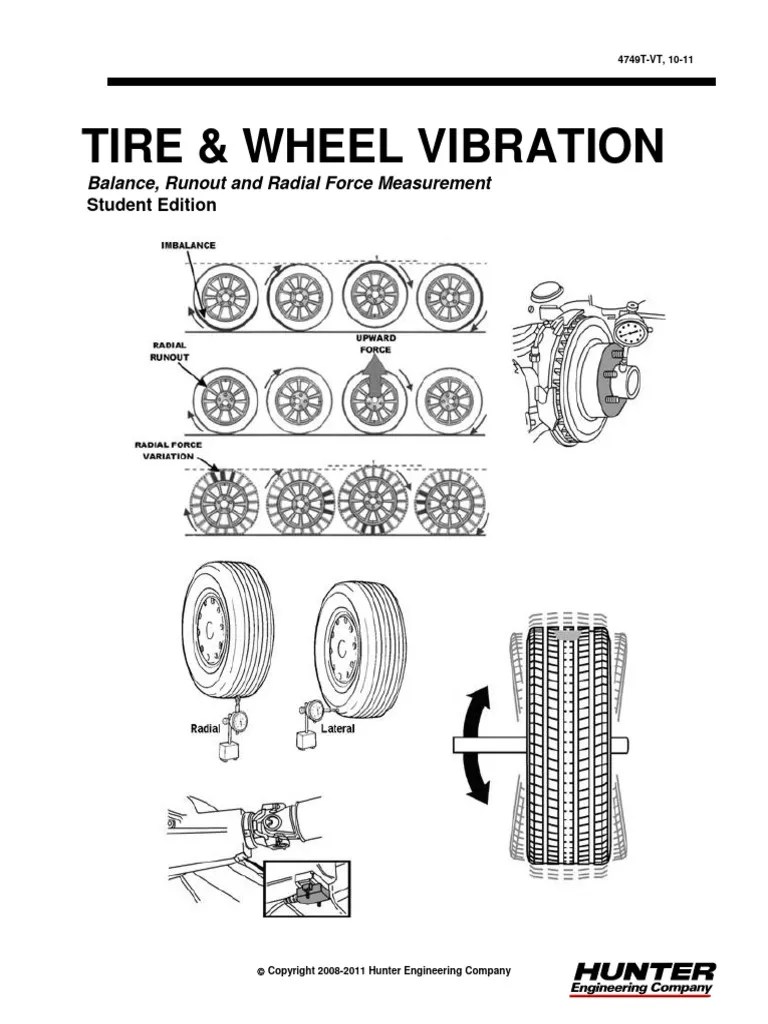 4749T-VT, 10-11

TIRE & WHEEL VIBRATION

Balance, Runout and Radial Force Measurement
Student Edition

IMBALANCE

RADIAL RUNOUT

UPWARD FORCE

RADIAL FORCE VARIATION

Radial

Lateral

© Copyright 2008-2011 Hunter Engineering Company

HUNTER
Engineering Company