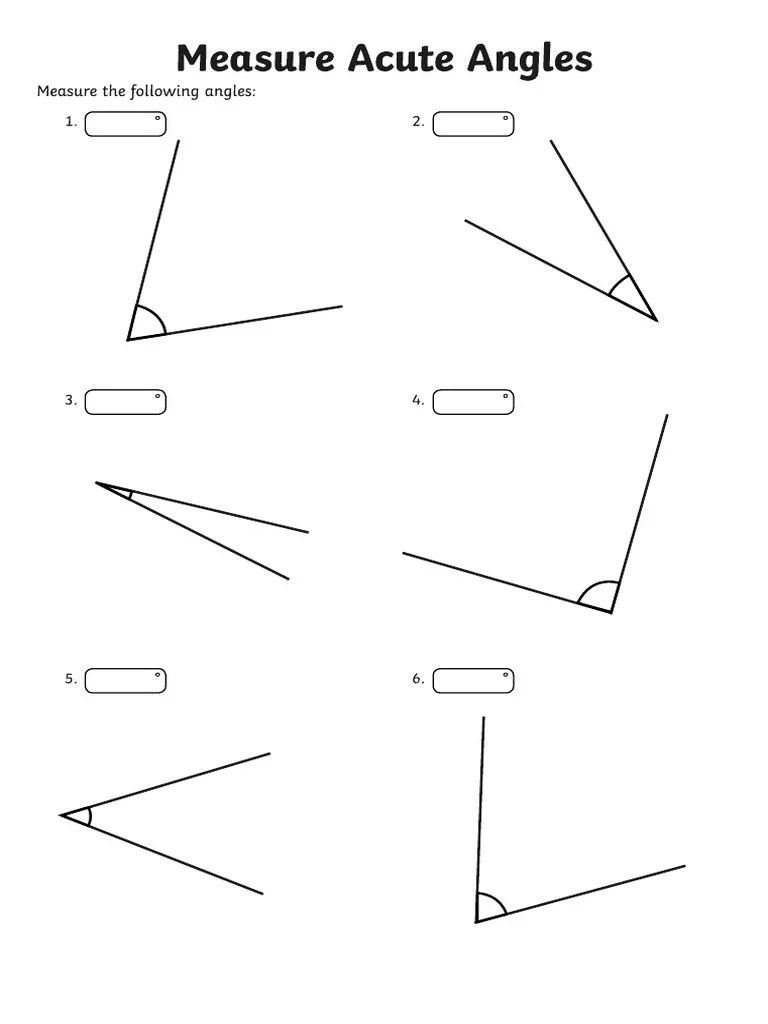 Measure Acute Angles

Measure the following angles:

1. °

2. °

3. °

4. °

5. °

6. °