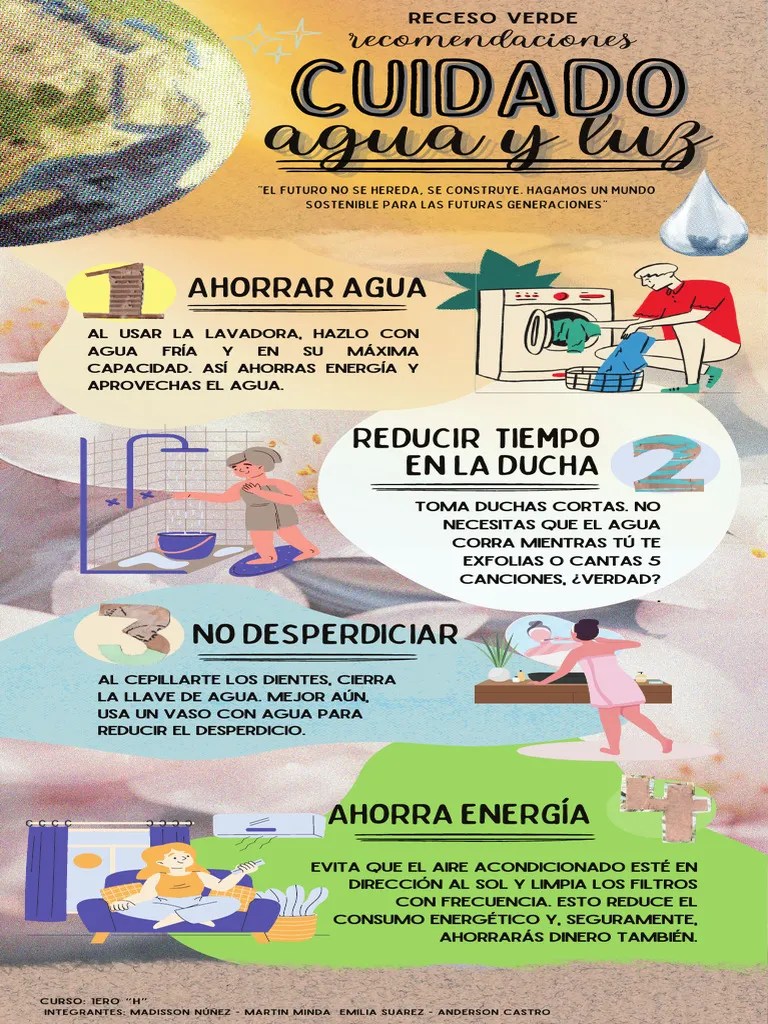 RECESO VERDE
recomendaciones
CUIDADO
agua y luz

"EL FUTURO NO SE HEREDA, SE CONSTRUYE. HAGAMOS UN MUNDO SOSTENIBLE PARA LAS FUTURAS GENERACIONES"

1 AHORRAR AGUA

AL USAR LA LAVADORA, HAZLO CON AGUA FRÍA Y EN SU MÁXIMA CAPACIDAD. ASÍ AHORRAS ENERGÍA Y APROVECHAS EL AGUA.

REDUCIR TIEMPO EN LA DUCHA 2

TOMA DUCHAS CORTAS. NO NECESITAS QUE EL AGUA CORRA MIENTRAS TÚ TE EXFOLIAS O CANTAS 5 CANCIONES, ¿VERDAD?

3 NO DESPERDICIAR

AL CEPILLARTE LOS DIENTES, CIERRA LA LLAVE DE AGUA. MEJOR AÚN, USA UN VASO CON AGUA PARA REDUCIR EL DESPERDICIO.

AHORRA ENERGÍA 4

EVITA QUE EL AIRE ACONDICIONADO ESTÉ EN DIRECCIÓN AL SOL Y LIMPIA LOS FILTROS CON FRECUENCIA. ESTO REDUCE EL CONSUMO ENERGÉTICO Y, SEGURAMENTE, AHORRARÁS DINERO TAMBIÉN.

CURSO: 1ERO "H"
INTEGRANTES: MADISSON NÚÑEZ - MARTIN MINDA EMILIA SUAREZ - ANDERSON CASTRO