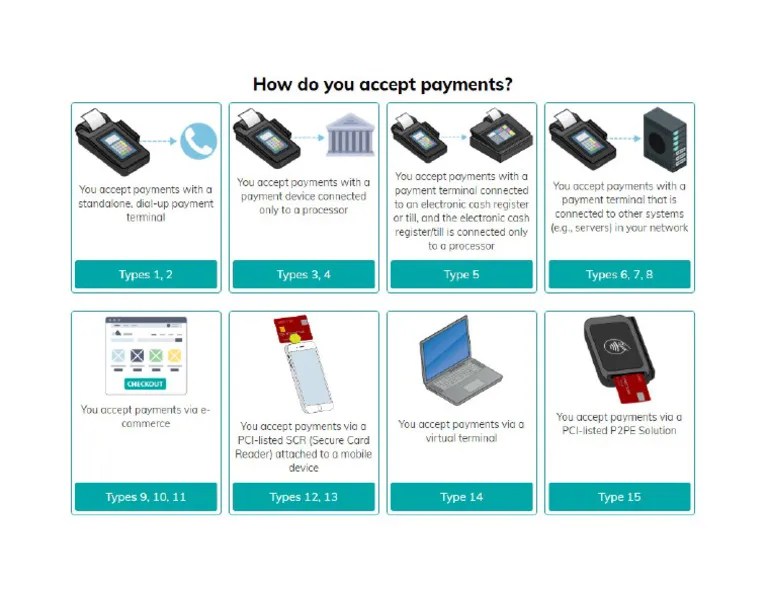 How do you accept payments?

You accept payments with a standalone, dial-up payment terminal

Types 1, 2

You accept payments with a payment device connected only to a processor

Types 3, 4

You accept payments with a payment terminal connected to an electronic cash register or till, and the electronic cash register/till is connected only to a processor

Type 5

You accept payments with a payment terminal that is connected to other systems (e.g., servers) in your network

Types 6, 7, 8

CHECKOUT

You accept payments via e-commerce

Types 9, 10, 11

You accept payments via a PCI-listed SCR (Secure Card Reader) attached to a mobile device

Types 12, 13

You accept payments via a virtual terminal

Type 14

You accept payments via a PCI-listed P2PE Solution

Type 15