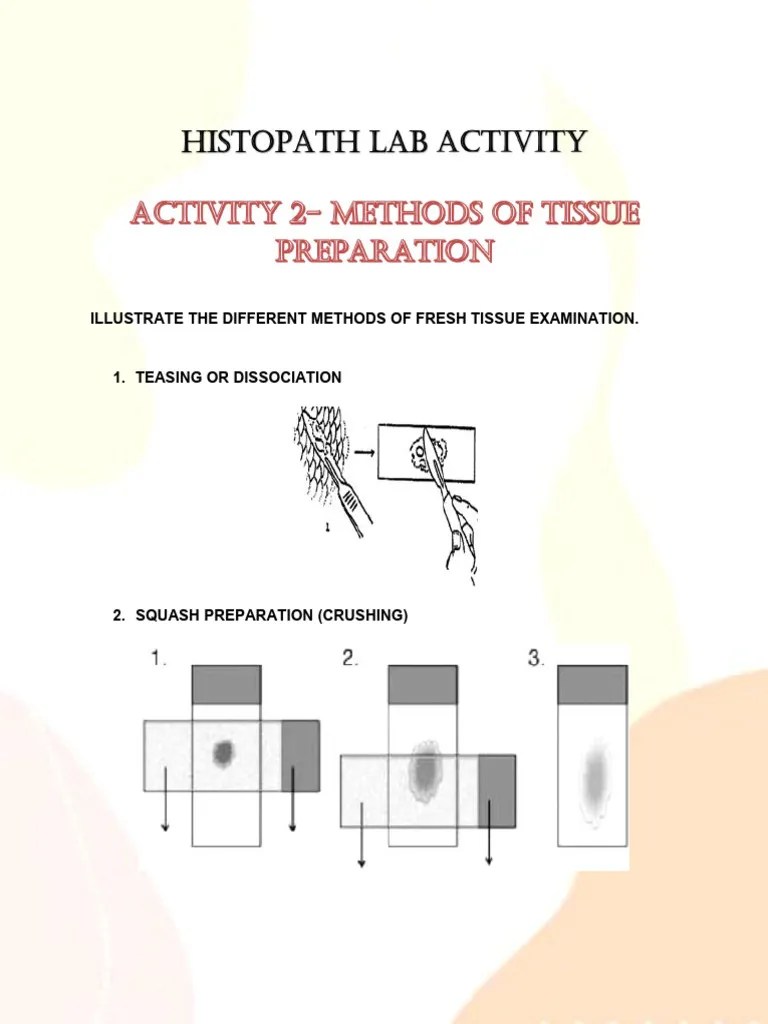 HISTOPATH LAB ACTIVITY

ACTIVITY 2- METHODS OF TISSUE PREPARATION

ILLUSTRATE THE DIFFERENT METHODS OF FRESH TISSUE EXAMINATION.

1. TEASING OR DISSOCIATION

1

2. SQUASH PREPARATION (CRUSHING)

1.

2.

3.