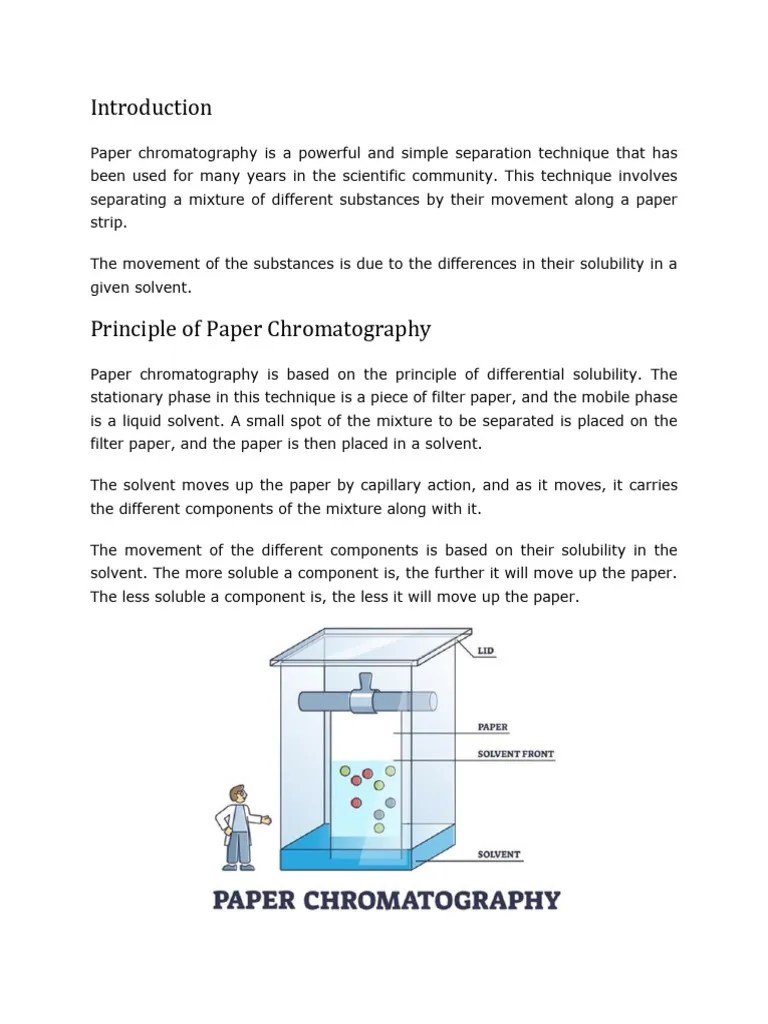 Introduction

Paper chromatography is a powerful and simple separation technique that has been used for many years in the scientific community. This technique involves separating a mixture of different substances by their movement along a paper strip.

The movement of the substances is due to the differences in their solubility in a given solvent.

Principle of Paper Chromatography

Paper chromatography is based on the principle of differential solubility. The stationary phase in this technique is a piece of filter paper, and the mobile phase is a liquid solvent. A small spot of the mixture to be separated is placed on the filter paper, and the paper is then placed in a solvent.

The solvent moves up the paper by capillary action, and as it moves, it carries the different components of the mixture along with it.

The movement of the different components is based on their solubility in the solvent. The more soluble a component is, the further it will move up the paper. The less soluble a component is, the less it will move up the paper.

LID
PAPER
SOLVENT FRONT
SOLVENT

PAPER CHROMATOGRAPHY