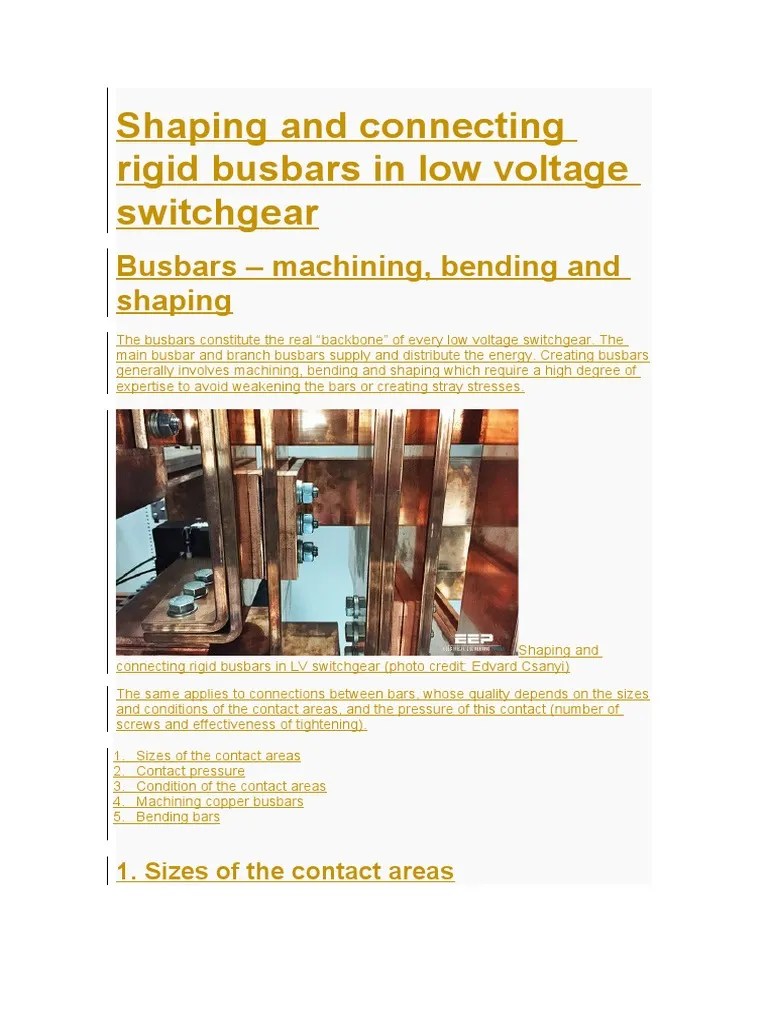 Shaping and connecting rigid busbars in low voltage switchgear

Busbars – machining, bending and shaping

The busbars constitute the real “backbone” of every low voltage switchgear. The main busbar and branch busbars supply and distribute the energy. Creating busbars generally involves machining, bending and shaping which require a high degree of expertise to avoid weakening the bars or creating stray stresses.

EEP

Shaping and connecting rigid busbars in LV switchgear (photo credit: Edvard Csanyi)

The same applies to connections between bars, whose quality depends on the sizes and conditions of the contact areas, and the pressure of this contact (number of screws and effectiveness of tightening).

1. Sizes of the contact areas
2. Contact pressure
3. Condition of the contact areas
4. Machining copper busbars
5. Bending bars

1. Sizes of the contact areas