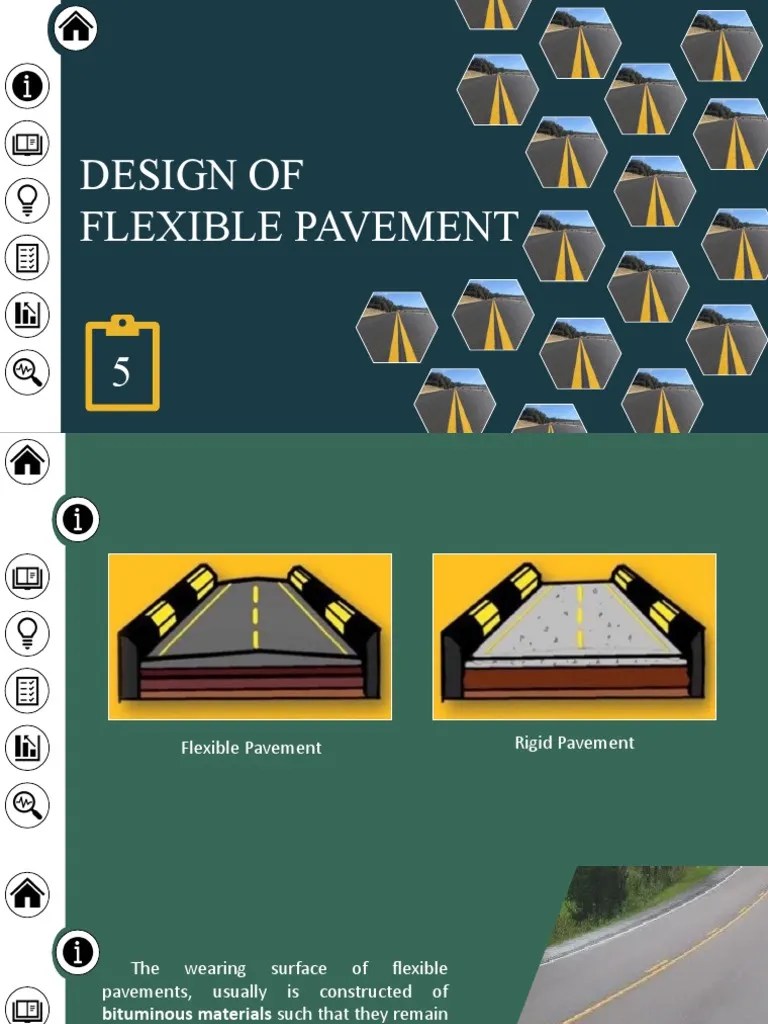 DESIGN OF FLEXIBLE PAVEMENT

5

Flexible Pavement

Rigid Pavement

The wearing surface of flexible pavements, usually is constructed of bituminous materials such that they remain