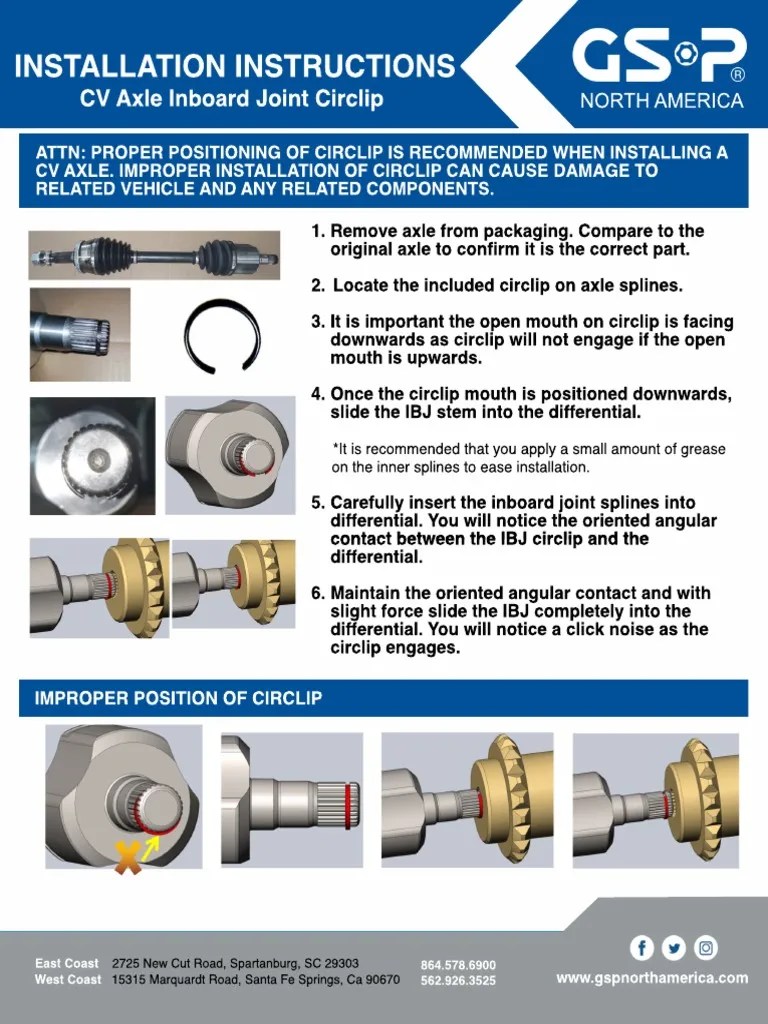 INSTALLATION INSTRUCTIONS
CV Axle Inboard Joint Circlip

GSP®
NORTH AMERICA

ATTN: PROPER POSITIONING OF CIRCLIP IS RECOMMENDED WHEN INSTALLING A CV AXLE. IMPROPER INSTALLATION OF CIRCLIP CAN CAUSE DAMAGE TO RELATED VEHICLE AND ANY RELATED COMPONENTS.

1. Remove axle from packaging. Compare to the original axle to confirm it is the correct part.

2. Locate the included circlip on axle splines.

3. It is important the open mouth on circlip is facing downwards as circlip will not engage if the open mouth is upwards.

4. Once the circlip mouth is positioned downwards, slide the IBJ stem into the differential.

*It is recommended that you apply a small amount of grease on the inner splines to ease installation.

5. Carefully insert the inboard joint splines into differential. You will notice the oriented angular contact between the IBJ circlip and the differential.

6. Maintain the oriented angular contact and with slight force slide the IBJ completely into the differential. You will notice a click noise as the circlip engages.

IMPROPER POSITION OF CIRCLIP

East Coast 2725 New Cut Road, Spartanburg, SC 29303
West Coast 15315 Marquardt Road, Santa Fe Springs, Ca 90670
864.578.6900
562.926.3525
www.gspnorthamerica.com