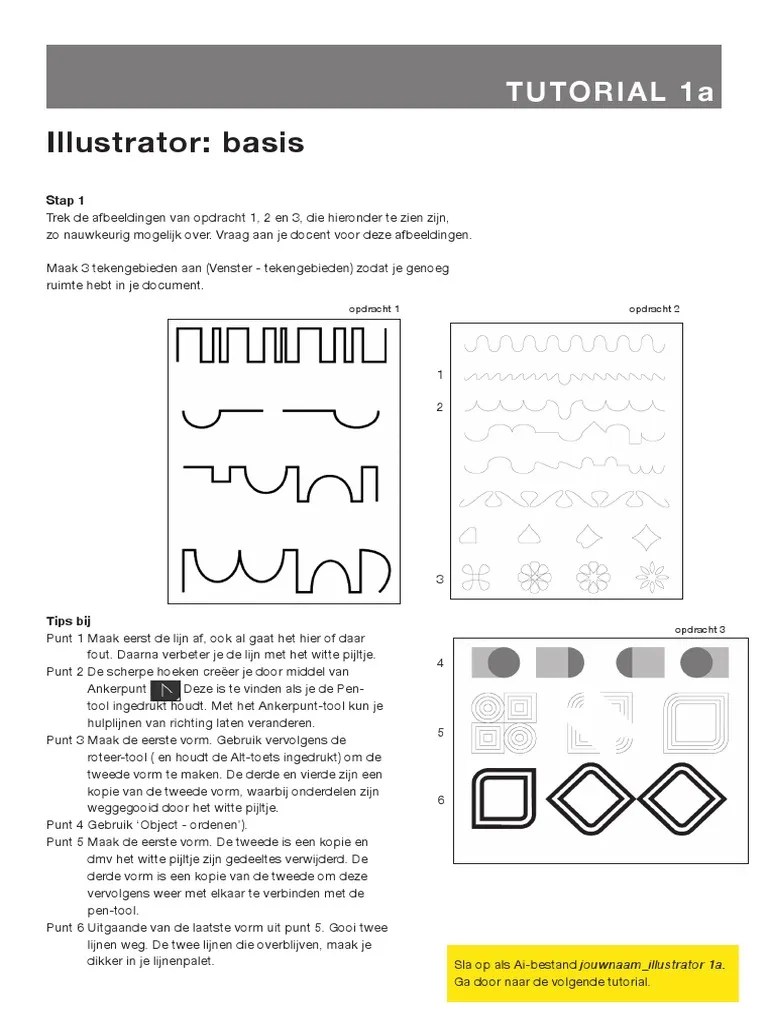 TUTORIAL 1a

Illustrator: basis

Stap 1
Trek de afbeeldingen van opdracht 1, 2 en 3, die hieronder te zien zijn, zo nauwkeurig mogelijk over. Vraag aan je docent voor deze afbeeldingen.

Maak 3 tekengebieden aan (Venster - tekengebieden) zodat je genoeg ruimte hebt in je document.

opdracht 1

opdracht 2

1

2

3

Tips bij
Punt 1 Maak eerst de lijn af, ook al gaat het hier of daar fout. Daarna verbeter je de lijn met het witte pijltje.
Punt 2 De scherpe hoeken creëer je door middel van Ankerpunt . Deze is te vinden als je de Pen-tool ingedrukt houdt. Met het Ankerpunt-tool kun je hulplijnen van richting laten veranderen.
Punt 3 Maak de eerste vorm. Gebruik vervolgens de roteer-tool ( en houdt de Alt-toets ingedrukt) om de tweede vorm te maken. De derde en vierde zijn een kopie van de tweede vorm, waarbij onderdelen zijn weggegooid door het witte pijltje.
Punt 4 Gebruik 'Object - ordenen').
Punt 5 Maak de eerste vorm. De tweede is een kopie en dmv het witte pijltje zijn gedeeltes verwijderd. De derde vorm is een kopie van de tweede om deze vervolgens weer met elkaar te verbinden met de pen-tool.
Punt 6 Uitgaande van de laatste vorm uit punt 5. Gooi twee lijnen weg. De twee lijnen die overblijven, maak je dikker in je lijnenpalet.

opdracht 3

4

5

6

Sla op als Ai-bestand jouwnaam_illustrator 1a.
Ga door naar de volgende tutorial.