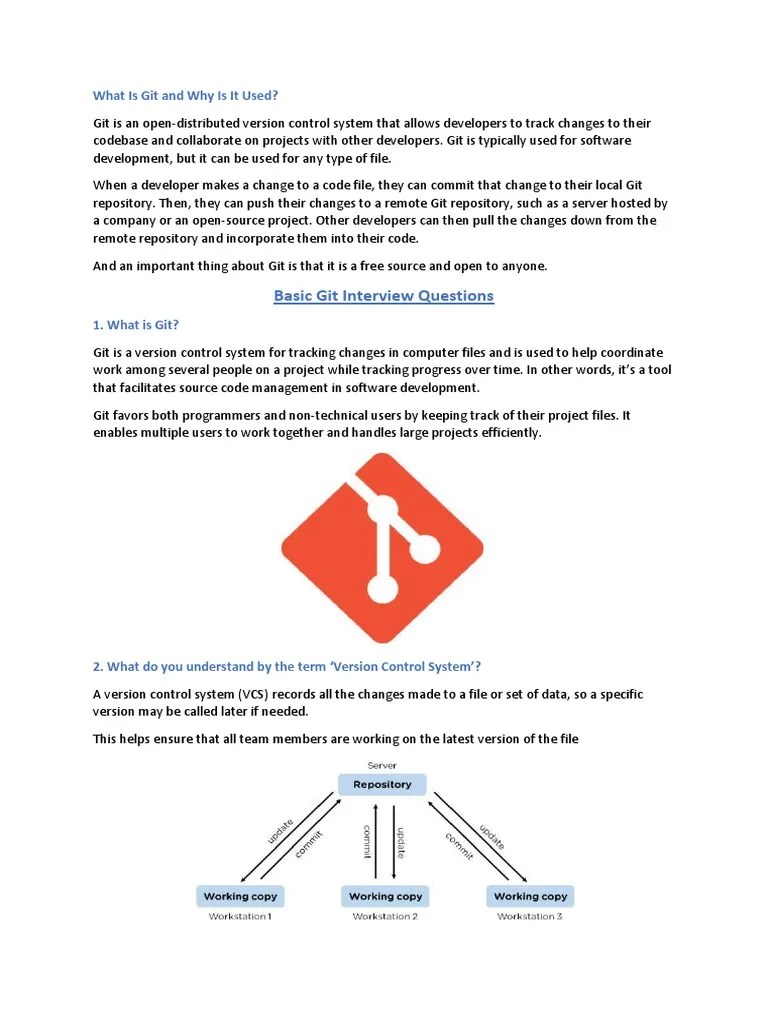 What Is Git and Why Is It Used?

Git is an open-distributed version control system that allows developers to track changes to their codebase and collaborate on projects with other developers. Git is typically used for software development, but it can be used for any type of file.

When a developer makes a change to a code file, they can commit that change to their local Git repository. Then, they can push their changes to a remote Git repository, such as a server hosted by a company or an open-source project. Other developers can then pull the changes down from the remote repository and incorporate them into their code.

And an important thing about Git is that it is a free source and open to anyone.

Basic Git Interview Questions

1. What is Git?

Git is a version control system for tracking changes in computer files and is used to help coordinate work among several people on a project while tracking progress over time. In other words, it's a tool that facilitates source code management in software development.

Git favors both programmers and non-technical users by keeping track of their project files. It enables multiple users to work together and handles large projects efficiently.

2. What do you understand by the term 'Version Control System'?

A version control system (VCS) records all the changes made to a file or set of data, so a specific version may be called later if needed.

This helps ensure that all team members are working on the latest version of the file

Server
Repository
update
commit
commit
update
commit
update
Working copy
Workstation 1
Working copy
Workstation 2
Working copy
Workstation 3