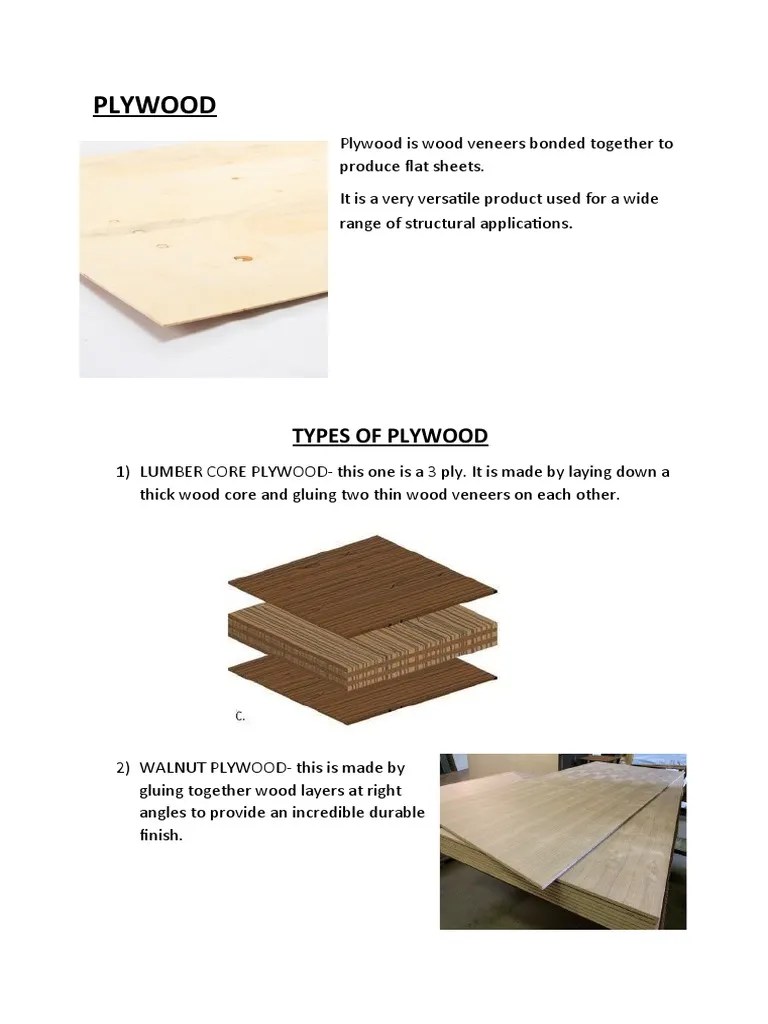 PLYWOOD

Plywood is wood veneers bonded together to produce flat sheets.

It is a very versatile product used for a wide range of structural applications.

TYPES OF PLYWOOD

1) LUMBER CORE PLYWOOD- this one is a 3 ply. It is made by laying down a thick wood core and gluing two thin wood veneers on each other.

C.

2) WALNUT PLYWOOD- this is made by gluing together wood layers at right angles to provide an incredible durable finish.