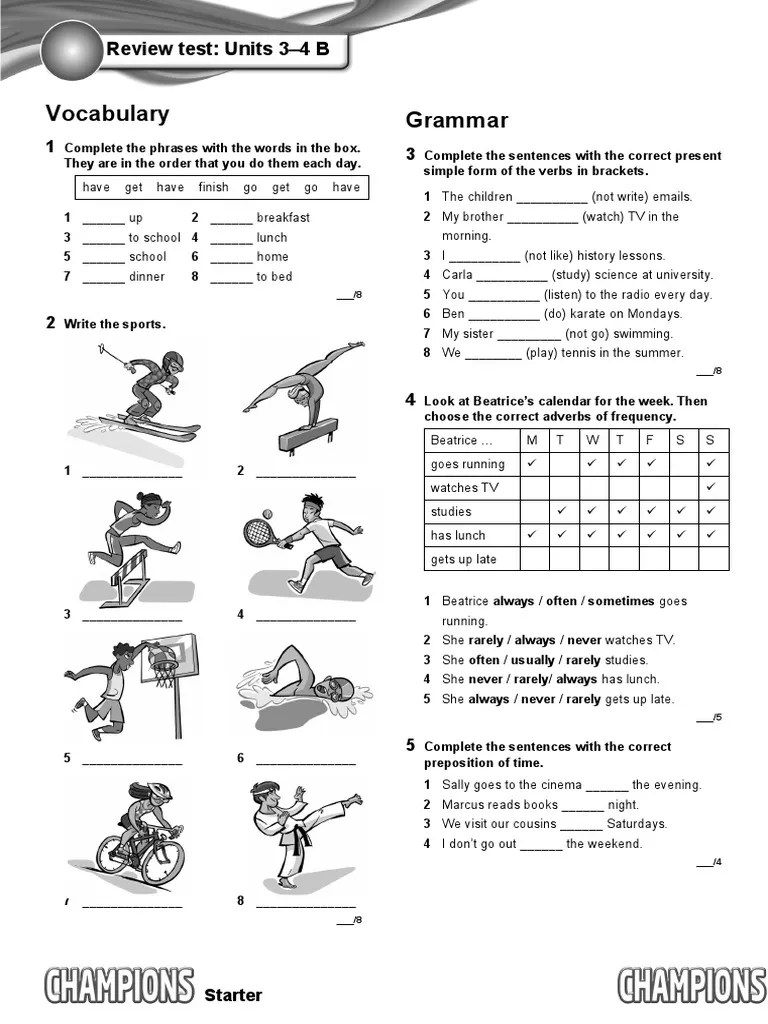 Review test: Units 3–4 B

Vocabulary

1 Complete the phrases with the words in the box. They are in the order that you do them each day.

have get have finish go get go have

1 ______ up
2 ______ breakfast
3 ______ to school
4 ______ lunch
5 ______ school
6 ______ home
7 ______ dinner
8 ______ to bed

___/8

2 Write the sports.

1 ______________
2 ______________
3 ______________
4 ______________
5 ______________
6 ______________
7 ______________
8 ______________

___/8

Grammar

3 Complete the sentences with the correct present simple form of the verbs in brackets.

1 The children __________ (not write) emails.
2 My brother __________ (watch) TV in the morning.
3 I __________ (not like) history lessons.
4 Carla __________ (study) science at university.
5 You __________ (listen) to the radio every day.
6 Ben __________ (do) karate on Mondays.
7 My sister _________ (not go) swimming.
8 We ________ (play) tennis in the summer.

___/8

4 Look at Beatrice's calendar for the week. Then choose the correct adverbs of frequency.

| Beatrice ... | M | T | W | T | F | S | S |
|---|---|---|---|---|---|---|---|
| goes running | ✓ | | ✓ | ✓ | ✓ | | ✓ |
| watches TV | | | | | | | ✓ |
| studies | | ✓ | ✓ | ✓ | ✓ | ✓ | ✓ |
| has lunch | ✓ | ✓ | ✓ | ✓ | ✓ | ✓ | ✓ |
| gets up late | | | | | | | |

1 Beatrice always / often / sometimes goes running.
2 She rarely / always / never watches TV.
3 She often / usually / rarely studies.
4 She never / rarely/ always has lunch.
5 She always / never / rarely gets up late.

___/5

5 Complete the sentences with the correct preposition of time.

1 Sally goes to the cinema ______ the evening.
2 Marcus reads books ______ night.
3 We visit our cousins ______ Saturdays.
4 I don't go out ______ the weekend.

___/4

CHAMPIONS Starter

CHAMPIONS