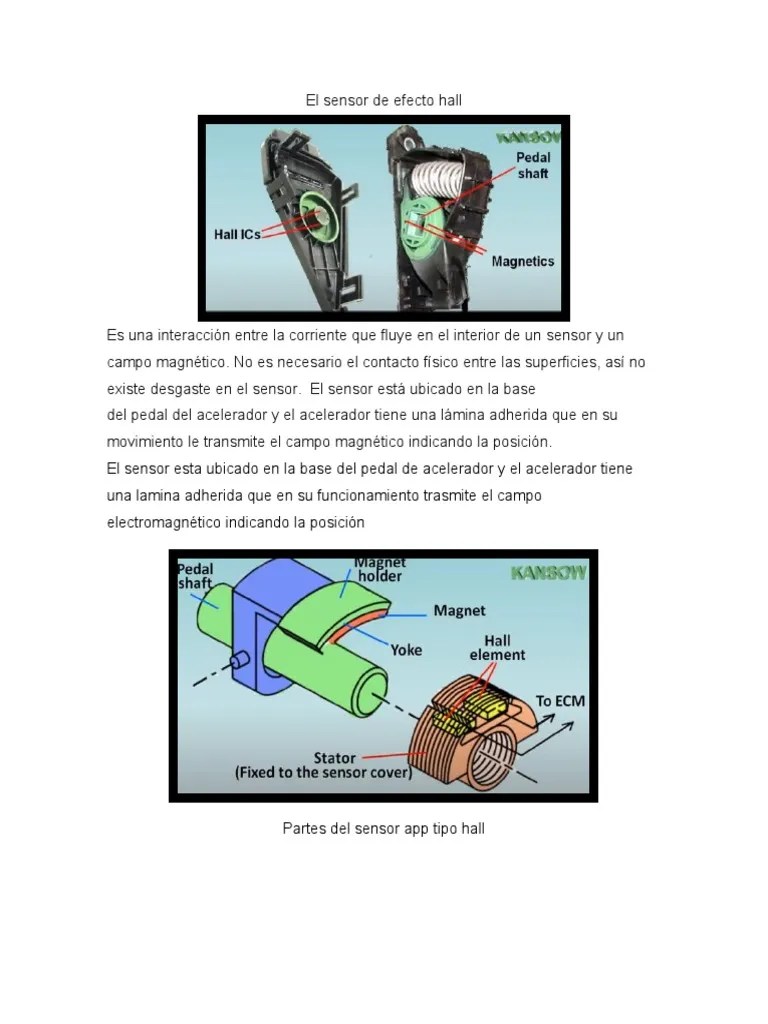 El sensor de efecto hall

KANSOW
Pedal shaft
Hall ICs
Magnetics

Es una interacción entre la corriente que fluye en el interior de un sensor y un campo magnético. No es necesario el contacto físico entre las superficies, así no existe desgaste en el sensor. El sensor está ubicado en la base del pedal del acelerador y el acelerador tiene una lámina adherida que en su movimiento le transmite el campo magnético indicando la posición.
El sensor esta ubicado en la base del pedal de acelerador y el acelerador tiene una lamina adherida que en su funcionamiento trasmite el campo electromagnético indicando la posición

Pedal shaft
Magnet holder
KANSOW
Magnet
Yoke
Hall element
To ECM
Stator
(Fixed to the sensor cover)

Partes del sensor app tipo hall