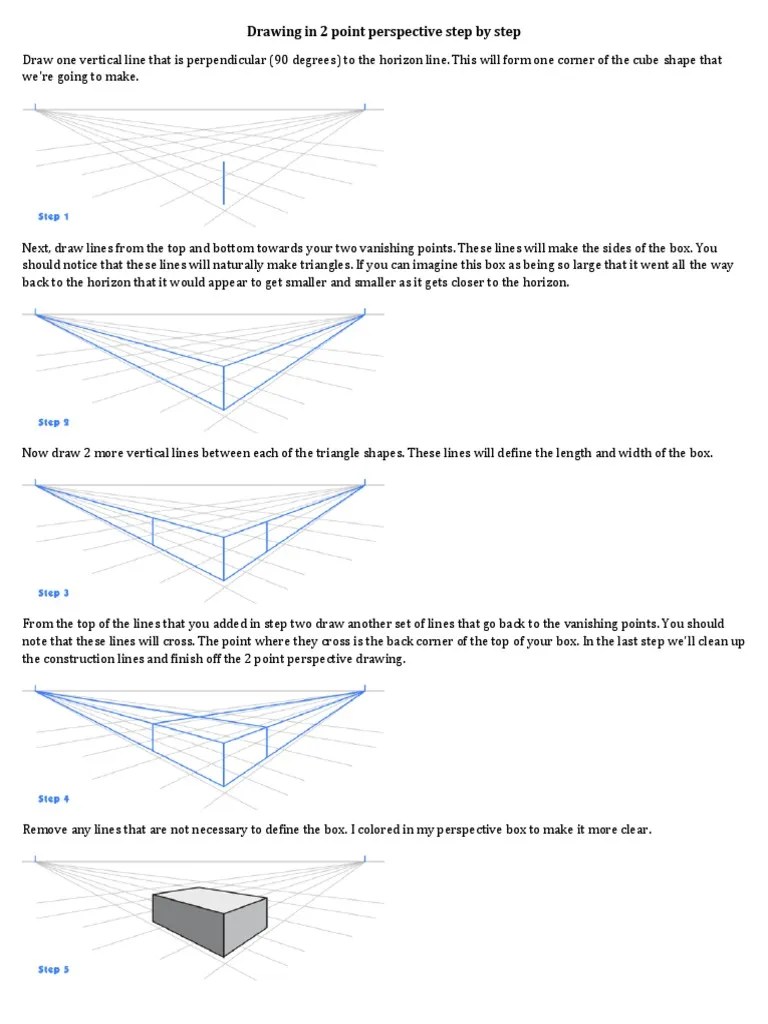 Drawing in 2 point perspective step by step

Draw one vertical line that is perpendicular (90 degrees) to the horizon line. This will form one corner of the cube shape that we're going to make.

Step 1

Next, draw lines from the top and bottom towards your two vanishing points. These lines will make the sides of the box. You should notice that these lines will naturally make triangles. If you can imagine this box as being so large that it went all the way back to the horizon that it would appear to get smaller and smaller as it gets closer to the horizon.

Step 2

Now draw 2 more vertical lines between each of the triangle shapes. These lines will define the length and width of the box.

Step 3

From the top of the lines that you added in step two draw another set of lines that go back to the vanishing points. You should note that these lines will cross. The point where they cross is the back corner of the top of your box. In the last step we'll clean up the construction lines and finish off the 2 point perspective drawing.

Step 4

Remove any lines that are not necessary to define the box. I colored in my perspective box to make it more clear.

Step 5