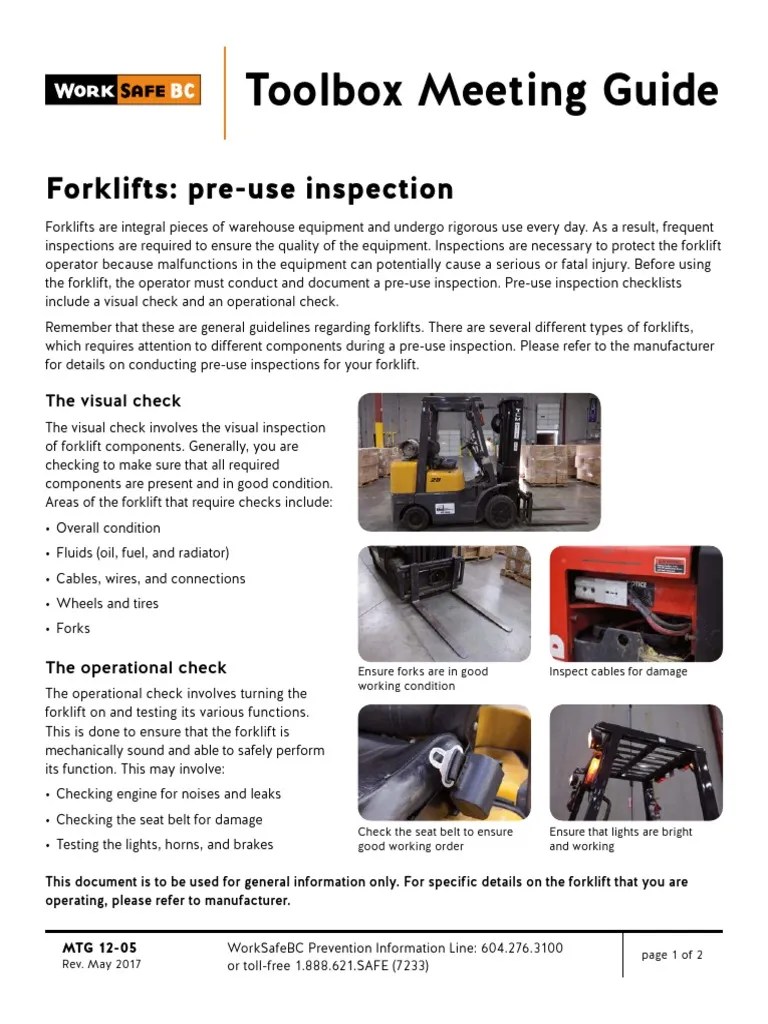 WORK SAFE BC

Toolbox Meeting Guide

Forklifts: pre-use inspection

Forklifts are integral pieces of warehouse equipment and undergo rigorous use every day. As a result, frequent inspections are required to ensure the quality of the equipment. Inspections are necessary to protect the forklift operator because malfunctions in the equipment can potentially cause a serious or fatal injury. Before using the forklift, the operator must conduct and document a pre-use inspection. Pre-use inspection checklists include a visual check and an operational check.

Remember that these are general guidelines regarding forklifts. There are several different types of forklifts, which requires attention to different components during a pre-use inspection. Please refer to the manufacturer for details on conducting pre-use inspections for your forklift.

The visual check

The visual check involves the visual inspection of forklift components. Generally, you are checking to make sure that all required components are present and in good condition. Areas of the forklift that require checks include:

• Overall condition
• Fluids (oil, fuel, and radiator)
• Cables, wires, and connections
• Wheels and tires
• Forks

The operational check

The operational check involves turning the forklift on and testing its various functions. This is done to ensure that the forklift is mechanically sound and able to safely perform its function. This may involve:

• Checking engine for noises and leaks
• Checking the seat belt for damage
• Testing the lights, horns, and brakes

Ensure forks are in good working condition

Inspect cables for damage

Check the seat belt to ensure good working order

Ensure that lights are bright and working

This document is to be used for general information only. For specific details on the forklift that you are operating, please refer to manufacturer.

MTG 12-05
Rev. May 2017

WorkSafeBC Prevention Information Line: 604.276.3100
or toll-free 1.888.621.SAFE (7233)

page 1 of 2