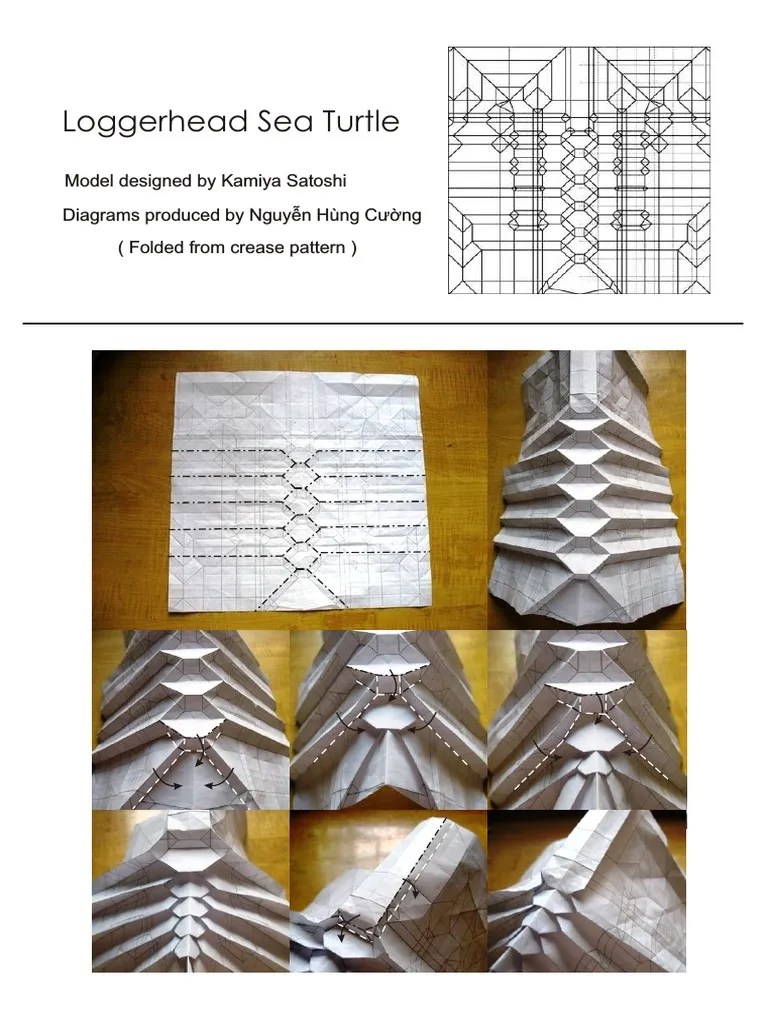 Loggerhead Sea Turtle

Model designed by Kamiya Satoshi

Diagrams produced by Nguyễn Hùng Cường

( Folded from crease pattern )