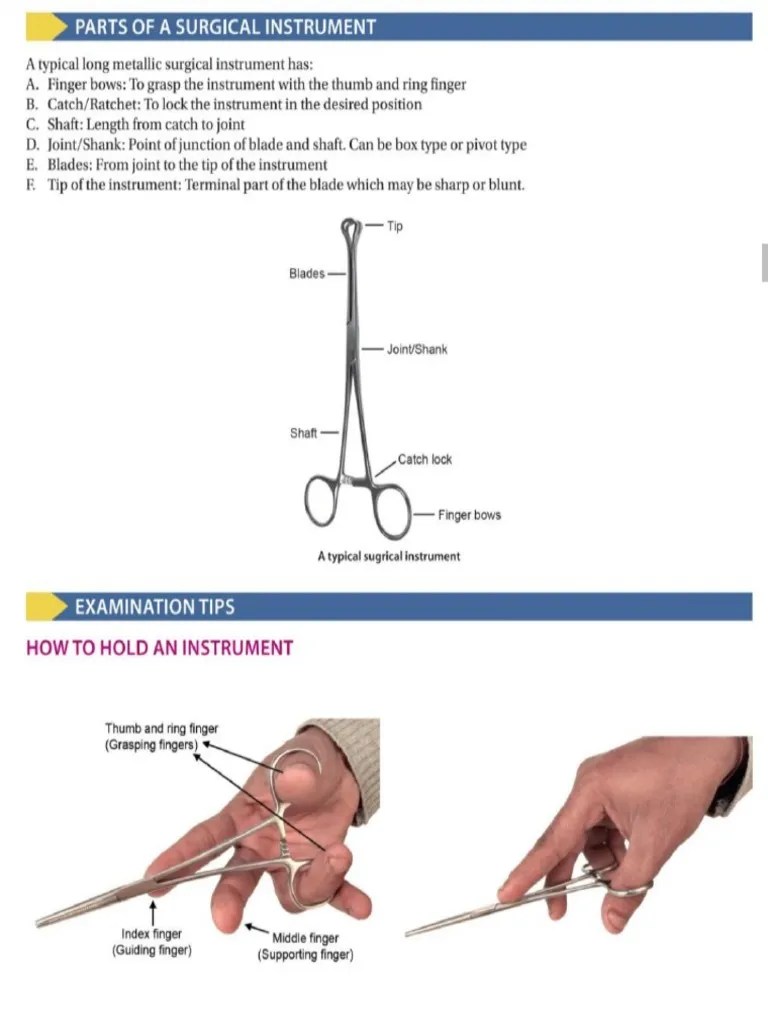 PARTS OF A SURGICAL INSTRUMENT

A typical long metallic surgical instrument has:
A. Finger bows: To grasp the instrument with the thumb and ring finger
B. Catch/Ratchet: To lock the instrument in the desired position
C. Shaft: Length from catch to joint
D. Joint/Shank: Point of junction of blade and shaft. Can be box type or pivot type
E. Blades: From joint to the tip of the instrument
F. Tip of the instrument: Terminal part of the blade which may be sharp or blunt.

Tip
Blades
Joint/Shank
Shaft
Catch lock
Finger bows

A typical sugrical instrument

EXAMINATION TIPS

HOW TO HOLD AN INSTRUMENT

Thumb and ring finger (Grasping fingers)
Index finger (Guiding finger)
Middle finger (Supporting finger)