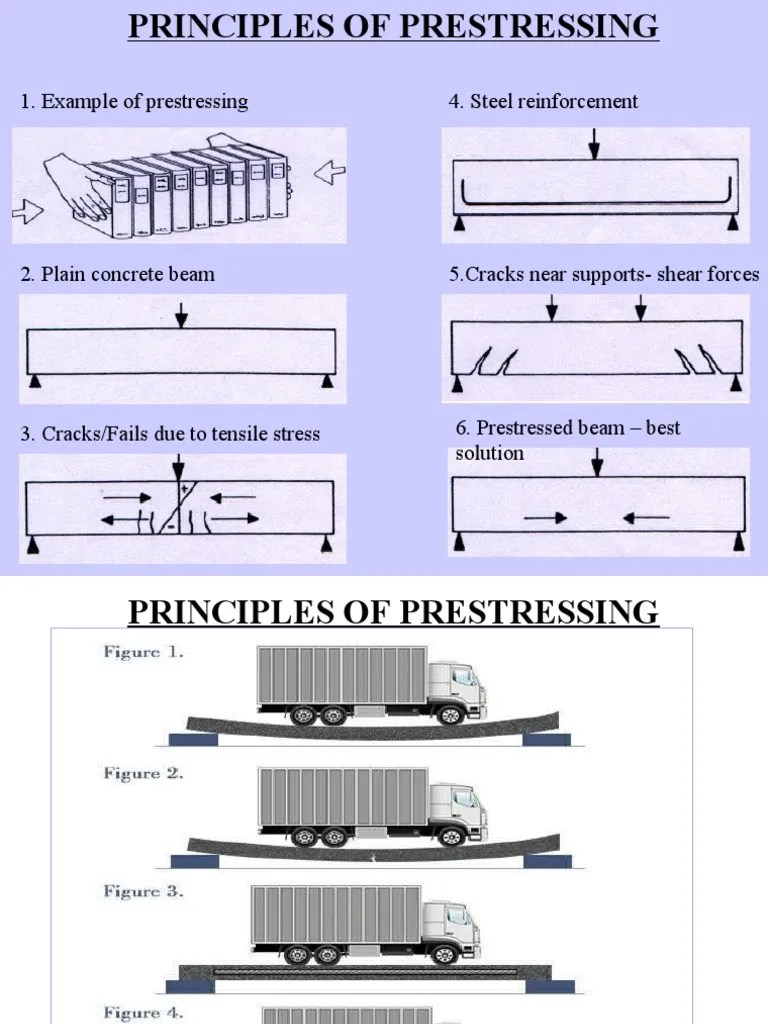 PRINCIPLES OF PRESTRESSING

1. Example of prestressing

2. Plain concrete beam

3. Cracks/Fails due to tensile stress

+

-

4. Steel reinforcement

5.Cracks near supports- shear forces

6. Prestressed beam – best solution

PRINCIPLES OF PRESTRESSING

Figure 1.

Figure 2.

Figure 3.

Figure 4.