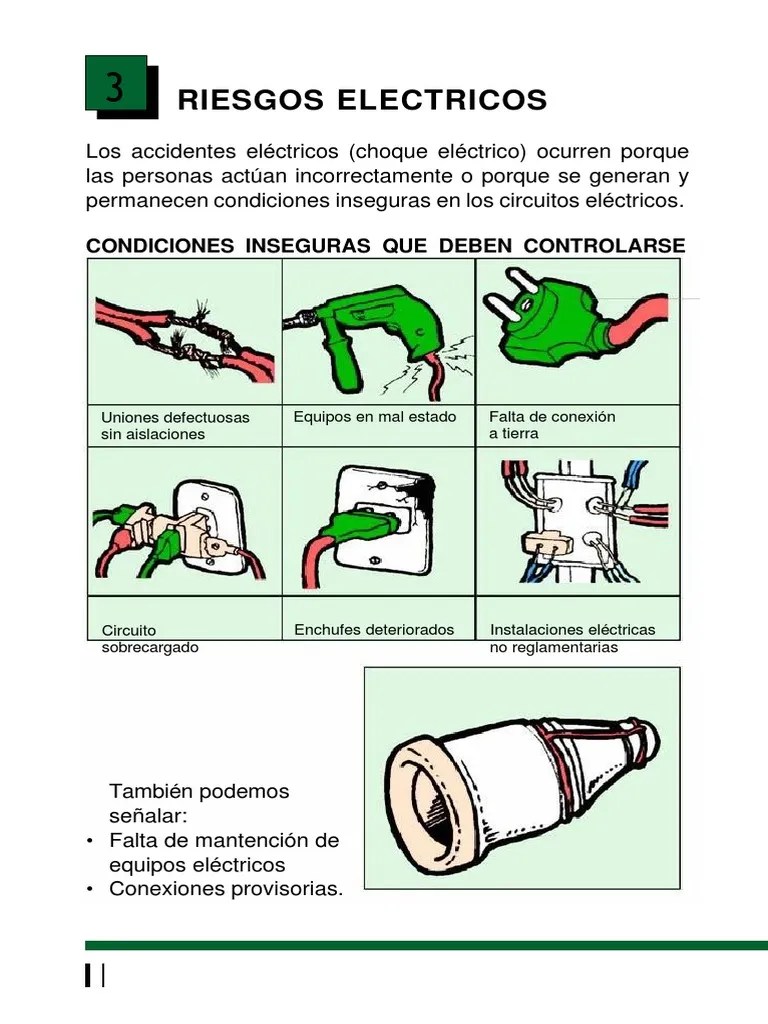 3

RIESGOS ELECTRICOS

Los accidentes eléctricos (choque eléctrico) ocurren porque las personas actúan incorrectamente o porque se generan y permanecen condiciones inseguras en los circuitos eléctricos.

CONDICIONES INSEGURAS QUE DEBEN CONTROLARSE

| Uniones defectuosas sin aislaciones | Equipos en mal estado | Falta de conexión a tierra |
|---|---|---|
| Circuito sobrecargado | Enchufes deteriorados | Instalaciones eléctricas no reglamentarias |

También podemos señalar:
• Falta de mantención de equipos eléctricos
• Conexiones provisorias.