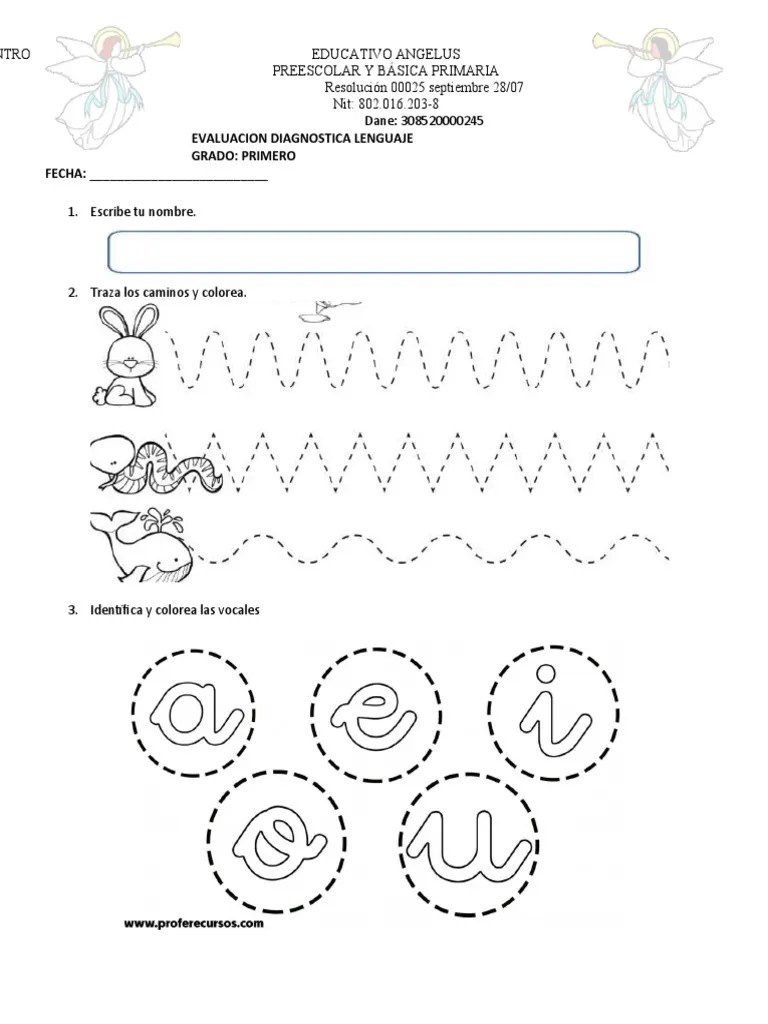 NTRO EDUCATIVO ANGELUS
PREESCOLAR Y BÁSICA PRIMARIA
Resolución 00025 septiembre 28/07
Nit: 802.016.203-8
Dane: 308520000245

EVALUACION DIAGNOSTICA LENGUAJE
GRADO: PRIMERO

FECHA: ___________________________

1. Escribe tu nombre.

2. Traza los caminos y colorea.

3. Identifica y colorea las vocales

a e i
o u

www.proferecursos.com