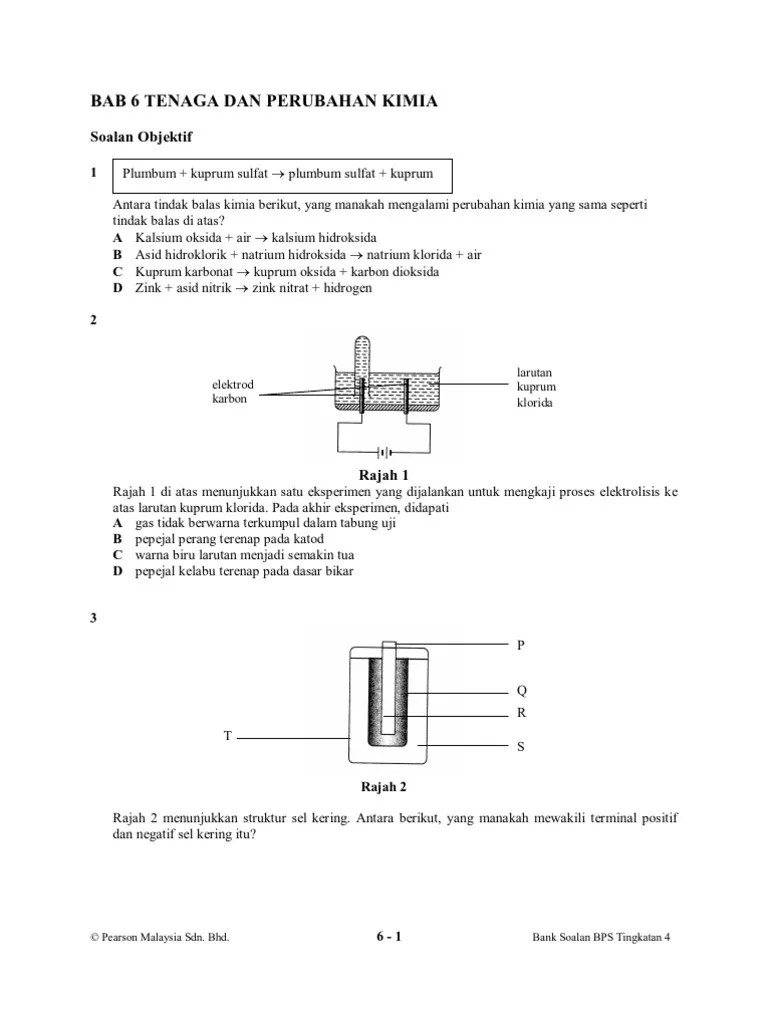 BAB 6 TENAGA DAN PERUBAHAN KIMIA

Soalan Objektif

1 Plumbum + kuprum sulfat $\rightarrow$ plumbum sulfat + kuprum

Antara tindak balas kimia berikut, yang manakah mengalami perubahan kimia yang sama seperti tindak balas di atas?
A Kalsium oksida + air $\rightarrow$ kalsium hidroksida
B Asid hidroklorik + natrium hidroksida $\rightarrow$ natrium klorida + air
C Kuprum karbonat $\rightarrow$ kuprum oksida + karbon dioksida
D Zink + asid nitrik $\rightarrow$ zink nitrat + hidrogen

2

elektrod karbon

larutan kuprum klorida

Rajah 1

Rajah 1 di atas menunjukkan satu eksperimen yang dijalankan untuk mengkaji proses elektrolisis ke atas larutan kuprum klorida. Pada akhir eksperimen, didapati
A gas tidak berwarna terkumpul dalam tabung uji
B pepejal perang terenap pada katod
C warna biru larutan menjadi semakin tua
D pepejal kelabu terenap pada dasar bikar

3

P
Q
R
T
S

Rajah 2

Rajah 2 menunjukkan struktur sel kering. Antara berikut, yang manakah mewakili terminal positif dan negatif sel kering itu?

© Pearson Malaysia Sdn. Bhd. 6 - 1 Bank Soalan BPS Tingkatan 4