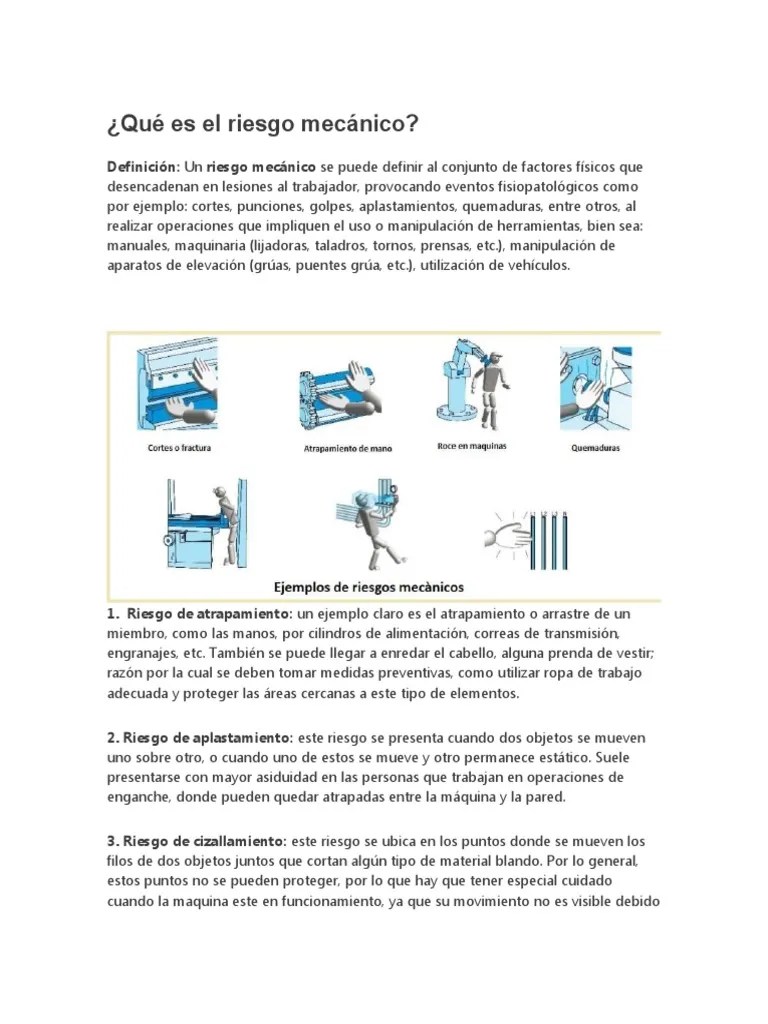 ¿Qué es el riesgo mecánico?

Definición: Un riesgo mecánico se puede definir al conjunto de factores físicos que desencadenan en lesiones al trabajador, provocando eventos fisiopatológicos como por ejemplo: cortes, punciones, golpes, aplastamientos, quemaduras, entre otros, al realizar operaciones que impliquen el uso o manipulación de herramientas, bien sea: manuales, maquinaria (lijadoras, taladros, tornos, prensas, etc.), manipulación de aparatos de elevación (grúas, puentes grúa, etc.), utilización de vehículos.

Cortes o fractura
Atrapamiento de mano
Roce en maquinas
Quemaduras

Ejemplos de riesgos mecànicos

1. Riesgo de atrapamiento: un ejemplo claro es el atrapamiento o arrastre de un miembro, como las manos, por cilindros de alimentación, correas de transmisión, engranajes, etc. También se puede llegar a enredar el cabello, alguna prenda de vestir; razón por la cual se deben tomar medidas preventivas, como utilizar ropa de trabajo adecuada y proteger las áreas cercanas a este tipo de elementos.

2. Riesgo de aplastamiento: este riesgo se presenta cuando dos objetos se mueven uno sobre otro, o cuando uno de estos se mueve y otro permanece estático. Suele presentarse con mayor asiduidad en las personas que trabajan en operaciones de enganche, donde pueden quedar atrapadas entre la máquina y la pared.

3. Riesgo de cizallamiento: este riesgo se ubica en los puntos donde se mueven los filos de dos objetos juntos que cortan algún tipo de material blando. Por lo general, estos puntos no se pueden proteger, por lo que hay que tener especial cuidado cuando la maquina este en funcionamiento, ya que su movimiento no es visible debido