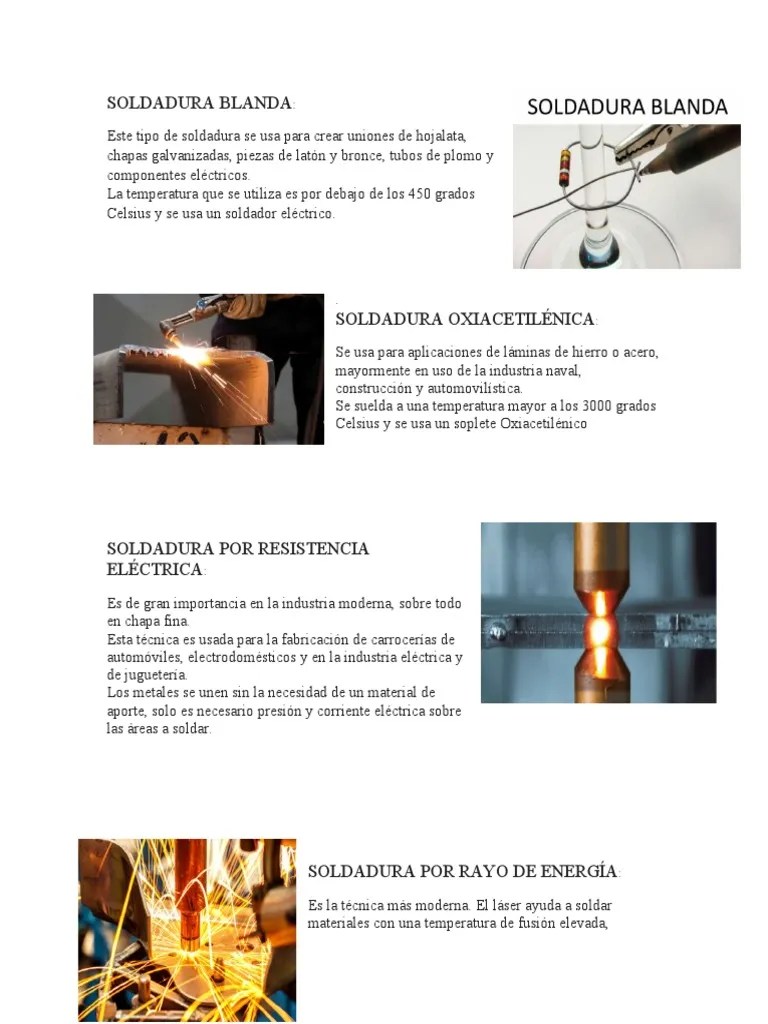 SOLDADURA BLANDA:

Este tipo de soldadura se usa para crear uniones de hojalata, chapas galvanizadas, piezas de latón y bronce, tubos de plomo y componentes eléctricos.
La temperatura que se utiliza es por debajo de los 450 grados Celsius y se usa un soldador eléctrico.

SOLDADURA BLANDA

SOLDADURA OXIACETILÉNICA:

Se usa para aplicaciones de láminas de hierro o acero, mayormente en uso de la industria naval, construcción y automovilística.
Se suelda a una temperatura mayor a los 3000 grados Celsius y se usa un soplete Oxiacetilénico

SOLDADURA POR RESISTENCIA ELÉCTRICA:

Es de gran importancia en la industria moderna, sobre todo en chapa fina.
Esta técnica es usada para la fabricación de carrocerías de automóviles, electrodomésticos y en la industria eléctrica y de juguetería.
Los metales se unen sin la necesidad de un material de aporte, solo es necesario presión y corriente eléctrica sobre las áreas a soldar.

SOLDADURA POR RAYO DE ENERGÍA:

Es la técnica más moderna. El láser ayuda a soldar materiales con una temperatura de fusión elevada,