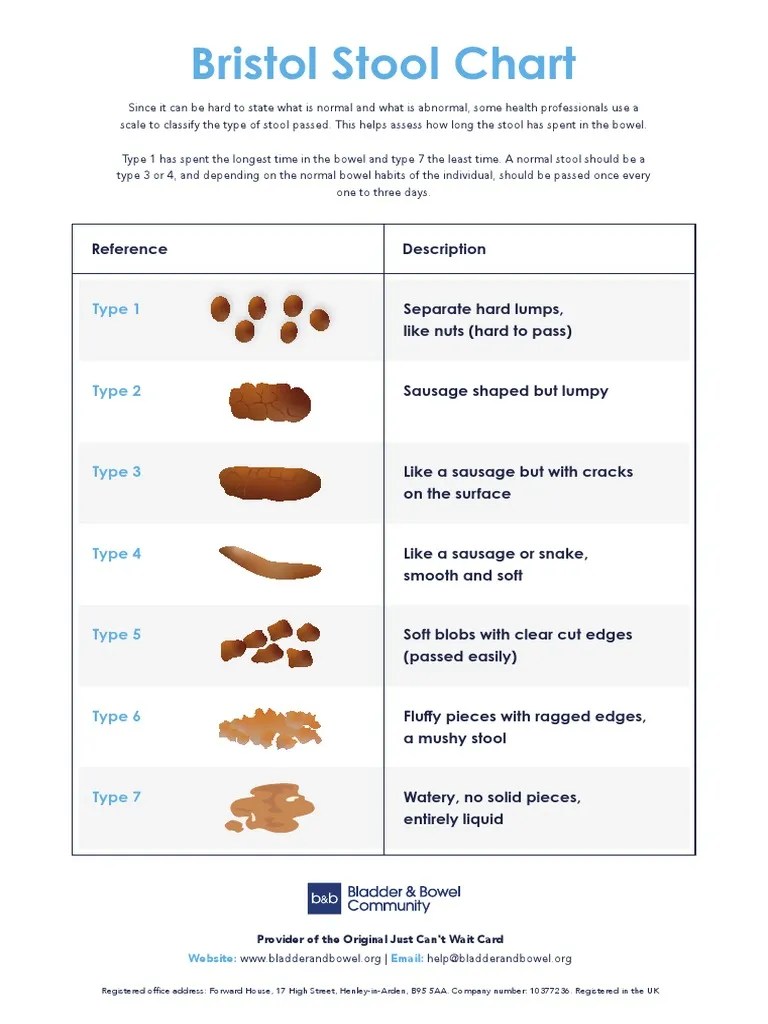 Bristol Stool Chart

Since it can be hard to state what is normal and what is abnormal, some health professionals use a scale to classify the type of stool passed. This helps assess how long the stool has spent in the bowel.

Type 1 has spent the longest time in the bowel and type 7 the least time. A normal stool should be a type 3 or 4, and depending on the normal bowel habits of the individual, should be passed once every one to three days.

| Reference | Description |
|---|---|
| Type 1 | Separate hard lumps, like nuts (hard to pass) |
| Type 2 | Sausage shaped but lumpy |
| Type 3 | Like a sausage but with cracks on the surface |
| Type 4 | Like a sausage or snake, smooth and soft |
| Type 5 | Soft blobs with clear cut edges (passed easily) |
| Type 6 | Fluffy pieces with ragged edges, a mushy stool |
| Type 7 | Watery, no solid pieces, entirely liquid |

b&b Bladder & Bowel Community

Provider of the Original Just Can't Wait Card

Website: www.bladderandbowel.org | Email: help@bladderandbowel.org

Registered office address: Forward House, 17 High Street, Henley-in-Arden, B95 5AA. Company number: 10377236. Registered in the UK