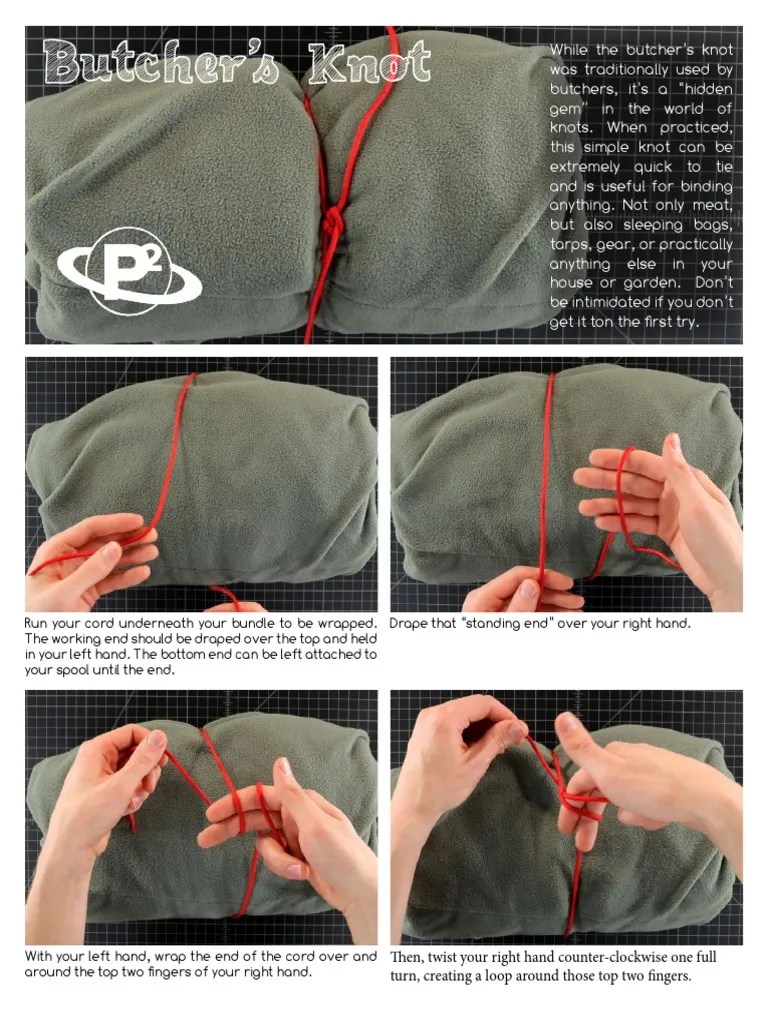 Butcher's Knot

P2

While the butcher's knot was traditionally used by butchers, it's a "hidden gem" in the world of knots. When practiced, this simple knot can be extremely quick to tie and is useful for binding anything. Not only meat, but also sleeping bags, tarps, gear, or practically anything else in your house or garden. Don't be intimidated if you don't get it ton the first try.

Run your cord underneath your bundle to be wrapped. The working end should be draped over the top and held in your left hand. The bottom end can be left attached to your spool until the end.

Drape that "standing end" over your right hand.

With your left hand, wrap the end of the cord over and around the top two fingers of your right hand.

Then, twist your right hand counter-clockwise one full turn, creating a loop around those top two fingers.