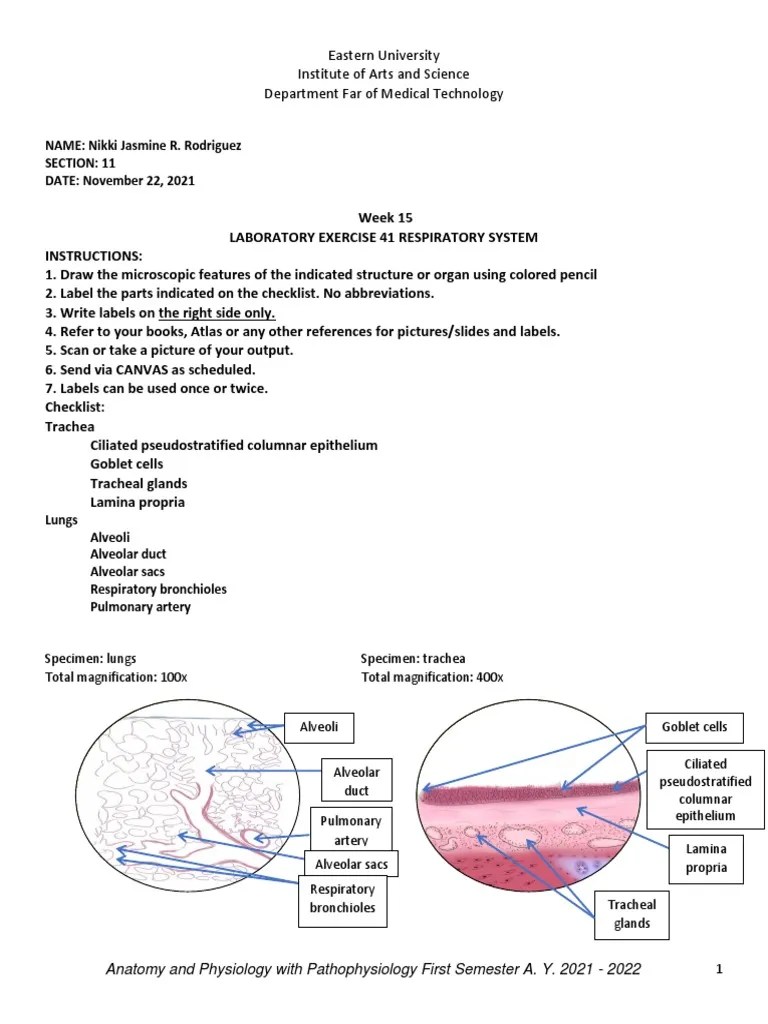 Eastern University
Institute of Arts and Science
Department Far of Medical Technology

NAME: Nikki Jasmine R. Rodriguez
SECTION: 11
DATE: November 22, 2021

Week 15
LABORATORY EXERCISE 41 RESPIRATORY SYSTEM

INSTRUCTIONS:
1. Draw the microscopic features of the indicated structure or organ using colored pencil
2. Label the parts indicated on the checklist. No abbreviations.
3. Write labels on the right side only.
4. Refer to your books, Atlas or any other references for pictures/slides and labels.
5. Scan or take a picture of your output.
6. Send via CANVAS as scheduled.
7. Labels can be used once or twice.
Checklist:
Trachea
Ciliated pseudostratified columnar epithelium
Goblet cells
Tracheal glands
Lamina propria
Lungs
Alveoli
Alveolar duct
Alveolar sacs
Respiratory bronchioles
Pulmonary artery

Specimen: lungs
Total magnification: 100x

Alveoli
Alveolar duct
Pulmonary artery
Alveolar sacs
Respiratory bronchioles

Specimen: trachea
Total magnification: 400x

Goblet cells
Ciliated pseudostratified columnar epithelium
Lamina propria
Tracheal glands

Anatomy and Physiology with Pathophysiology First Semester A. Y. 2021 - 2022
1