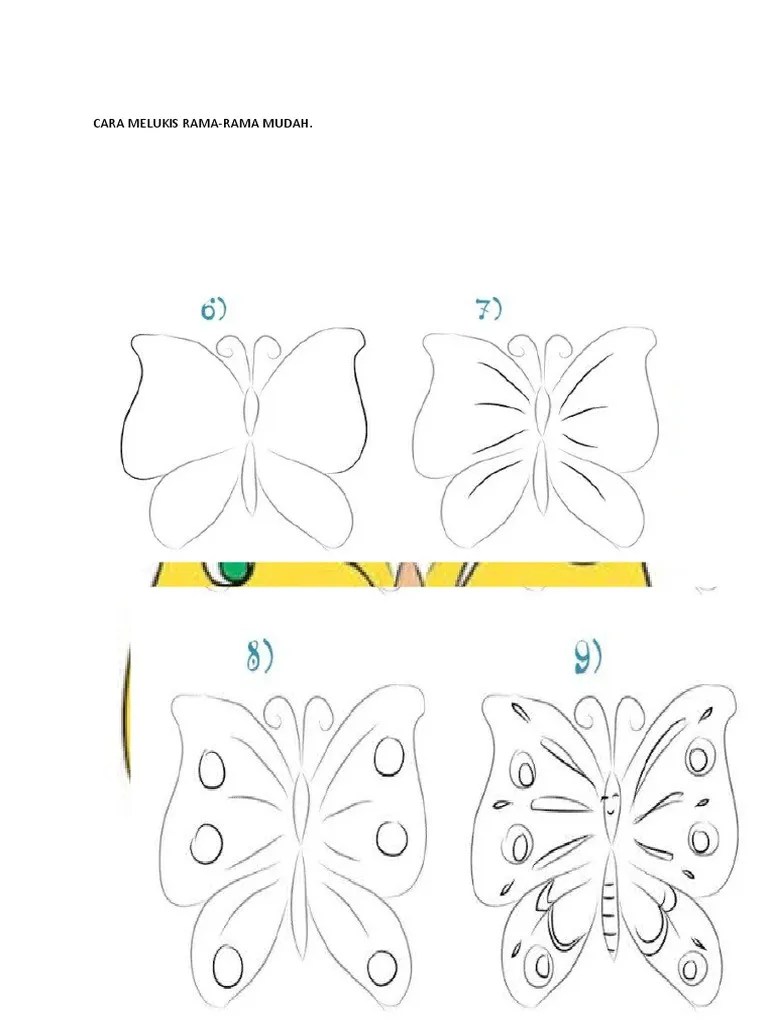 CARA MELUKIS RAMA-RAMA MUDAH.

6)

7)

8)

9)