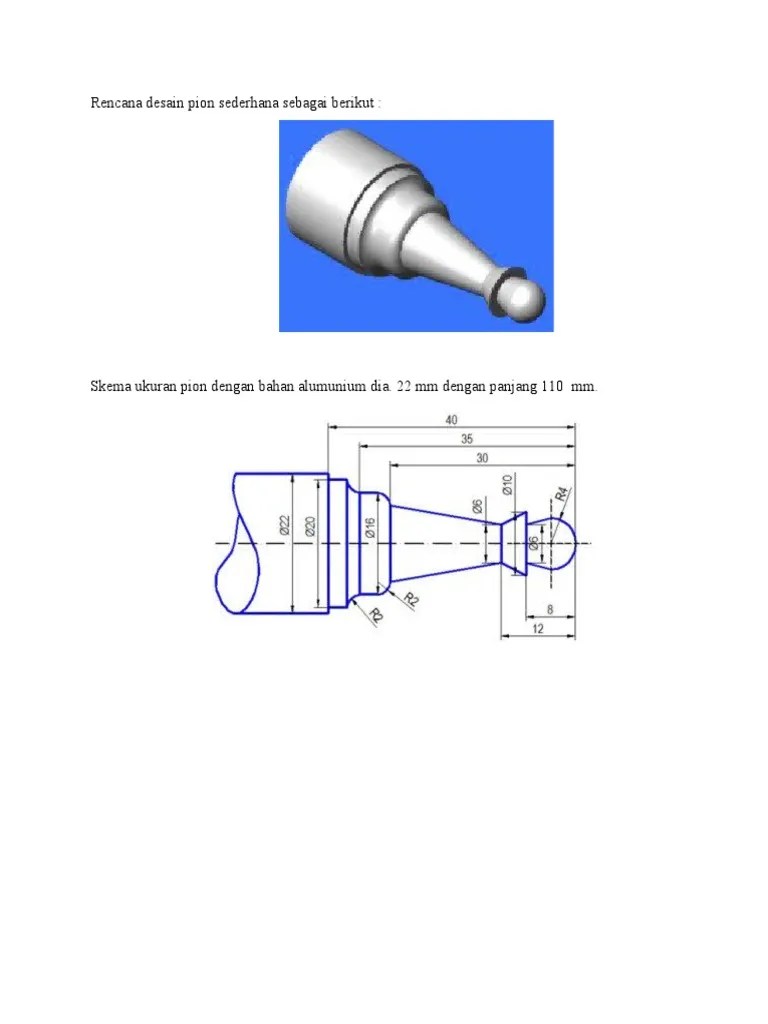 Rencana desain pion sederhana sebagai berikut :

Skema ukuran pion dengan bahan alumunium dia. 22 mm dengan panjang 110 mm.

40
35
30
Ø22
Ø20
Ø16
Ø6
Ø10
Ø6
R4
R2
R2
8
12