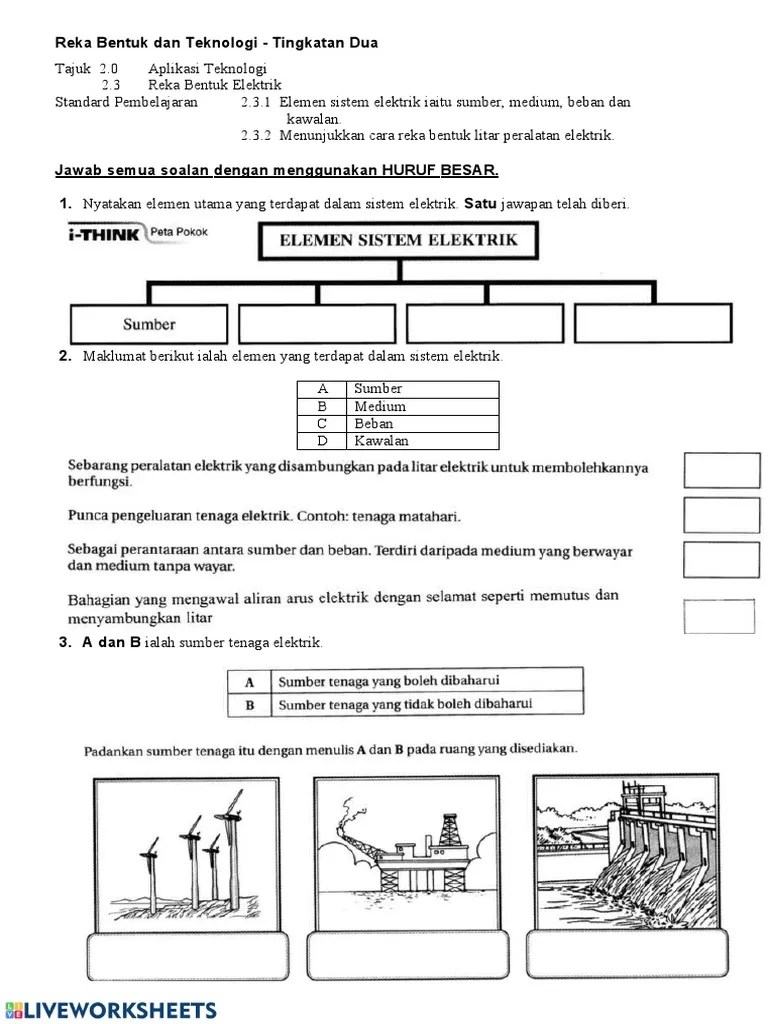 Reka Bentuk dan Teknologi - Tingkatan Dua

Tajuk 2.0 Aplikasi Teknologi
2.3 Reka Bentuk Elektrik
Standard Pembelajaran 2.3.1 Elemen sistem elektrik iaitu sumber, medium, beban dan kawalan.
2.3.2 Menunjukkan cara reka bentuk litar peralatan elektrik.

Jawab semua soalan dengan menggunakan HURUF BESAR.

1. Nyatakan elemen utama yang terdapat dalam sistem elektrik. Satu jawapan telah diberi.

i-THINK Peta Pokok

ELEMEN SISTEM ELEKTRIK

Sumber

2. Maklumat berikut ialah elemen yang terdapat dalam sistem elektrik.

| A | Sumber |
|---|---|
| B | Medium |
| C | Beban |
| D | Kawalan |

Sebarang peralatan elektrik yang disambungkan pada litar elektrik untuk membolehkannya berfungsi.

Punca pengeluaran tenaga elektrik. Contoh: tenaga matahari.

Sebagai perantaraan antara sumber dan beban. Terdiri daripada medium yang berwayar dan medium tanpa wayar.

Bahagian yang mengawal aliran arus elektrik dengan selamat seperti memutus dan menyambungkan litar

3. A dan B ialah sumber tenaga elektrik.

| A | Sumber tenaga yang boleh dibaharui |
|---|---|
| B | Sumber tenaga yang tidak boleh dibaharui |

Padankan sumber tenaga itu dengan menulis A dan B pada ruang yang disediakan.

LIVEWORKSHEETS