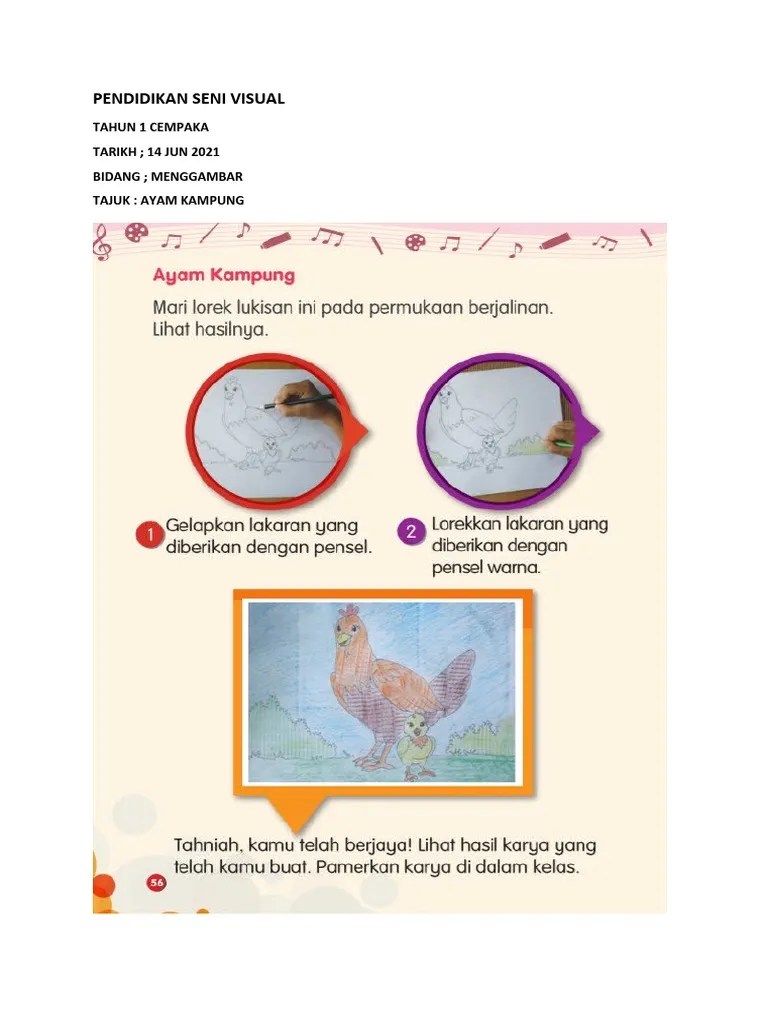 PENDIDIKAN SENI VISUAL

TAHUN 1 CEMPAKA

TARIKH ; 14 JUN 2021

BIDANG ; MENGGAMBAR

TAJUK : AYAM KAMPUNG

Ayam Kampung

Mari lorek lukisan ini pada permukaan berjalinan. Lihat hasilnya.

1 Gelapkan lakaran yang diberikan dengan pensel.

2 Lorekkan lakaran yang diberikan dengan pensel warna.

Tahniah, kamu telah berjaya! Lihat hasil karya yang telah kamu buat. Pamerkan karya di dalam kelas.

56