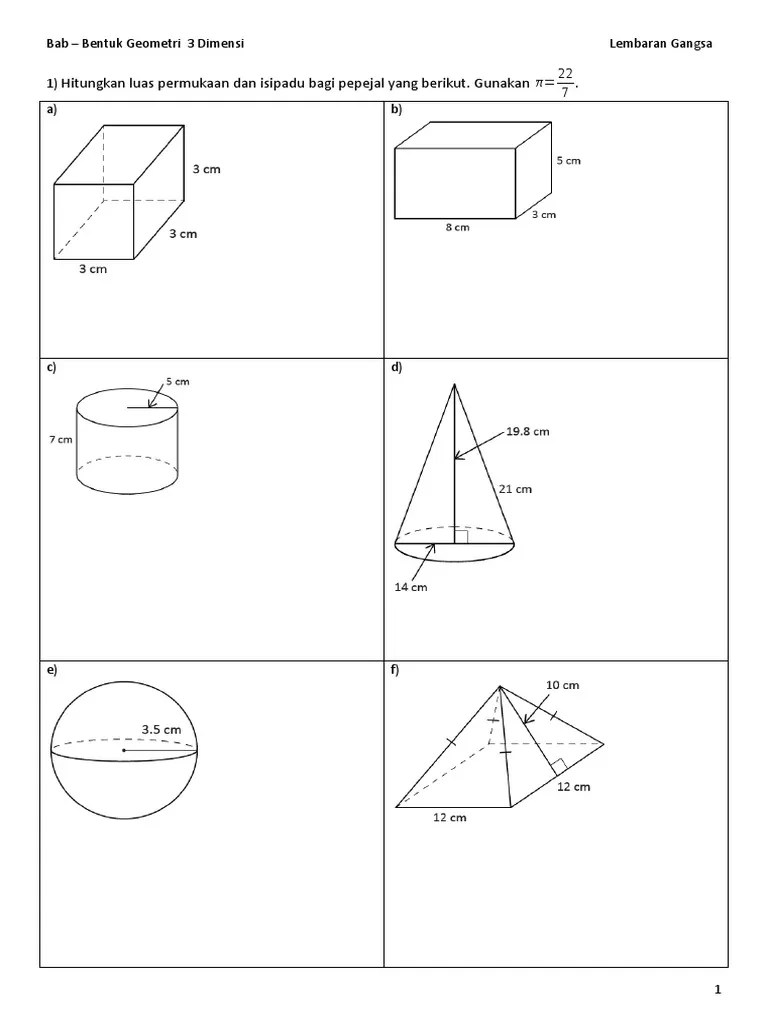 Bab – Bentuk Geometri 3 Dimensi

Lembaran Gangsa

1) Hitungkan luas permukaan dan isipadu bagi pepejal yang berikut. Gunakan $\pi = \frac{22}{7}$.

a)

3 cm

3 cm

3 cm

b)

5 cm

3 cm

8 cm

c)

5 cm

7 cm

d)

19.8 cm

21 cm

14 cm

e)

3.5 cm

f)

10 cm

12 cm

12 cm

1