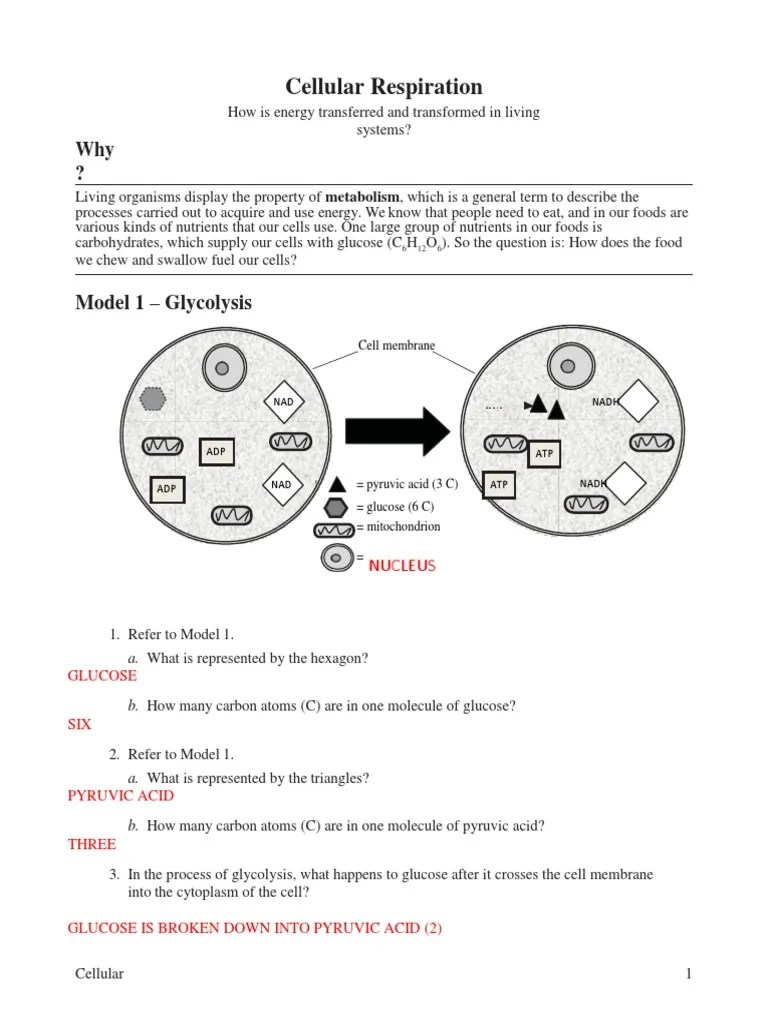 Cellular Respiration

How is energy transferred and transformed in living systems?

Why ?

Living organisms display the property of **metabolism**, which is a general term to describe the processes carried out to acquire and use energy. We know that people need to eat, and in our foods are various kinds of nutrients that our cells use. One large group of nutrients in our foods is carbohydrates, which supply our cells with glucose ($C_6H_{12}O_6$). So the question is: How does the food we chew and swallow fuel our cells?

Model 1 – Glycolysis

Cell membrane

NAD

ADP

ADP

NAD

NADH

ATP

ATP

NADH

= pyruvic acid (3 C)

= glucose (6 C)

= mitochondrion

= NUCLEUS

1. Refer to Model 1.

a. What is represented by the hexagon?

GLUCOSE

b. How many carbon atoms (C) are in one molecule of glucose?

SIX

2. Refer to Model 1.

a. What is represented by the triangles?

PYRUVIC ACID

b. How many carbon atoms (C) are in one molecule of pyruvic acid?

THREE

3. In the process of glycolysis, what happens to glucose after it crosses the cell membrane into the cytoplasm of the cell?

GLUCOSE IS BROKEN DOWN INTO PYRUVIC ACID (2)

Cellular

1