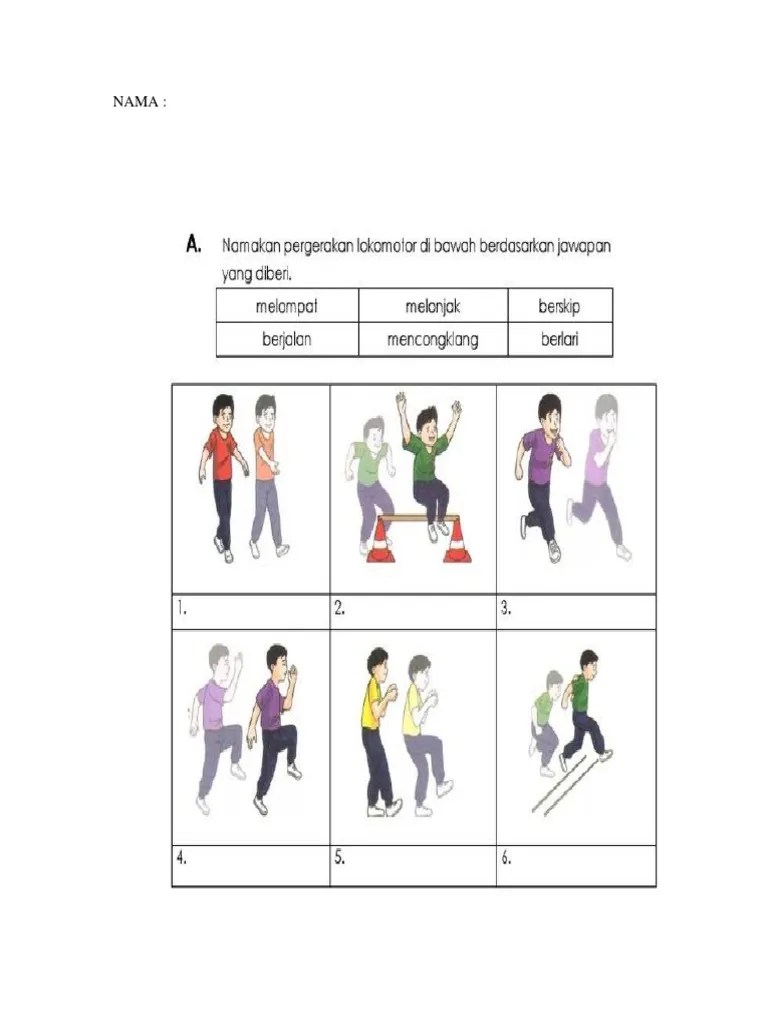 NAMA :

A. Namakan pergerakan lokomotor di bawah berdasarkan jawapan yang diberi.

| melompat | melonjak | berskip |
|---|---|---|
| berjalan | mencongklang | berlari |

| 1. | 2. | 3. |
|---|---|---|
| 4. | 5. | 6. |