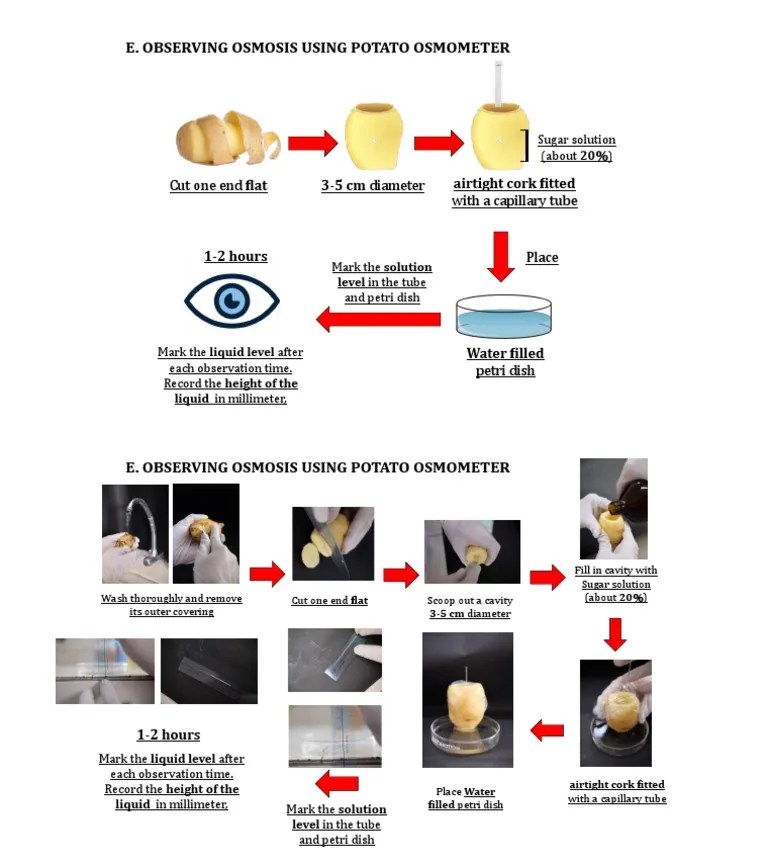 E. OBSERVING OSMOSIS USING POTATO OSMOMETER

Cut one end flat

3-5 cm diameter

Sugar solution (about 20%)

airtight cork fitted with a capillary tube

Place

Water filled petri dish

Mark the solution level in the tube and petri dish

1-2 hours

Mark the liquid level after each observation time. Record the height of the liquid in millimeter.

E. OBSERVING OSMOSIS USING POTATO OSMOMETER

Wash thoroughly and remove its outer covering

Cut one end flat

Scoop out a cavity 3-5 cm diameter

Fill in cavity with Sugar solution (about 20%)

airtight cork fitted with a capillary tube

Place Water filled petri dish

Mark the solution level in the tube and petri dish

1-2 hours

Mark the liquid level after each observation time. Record the height of the liquid in millimeter.