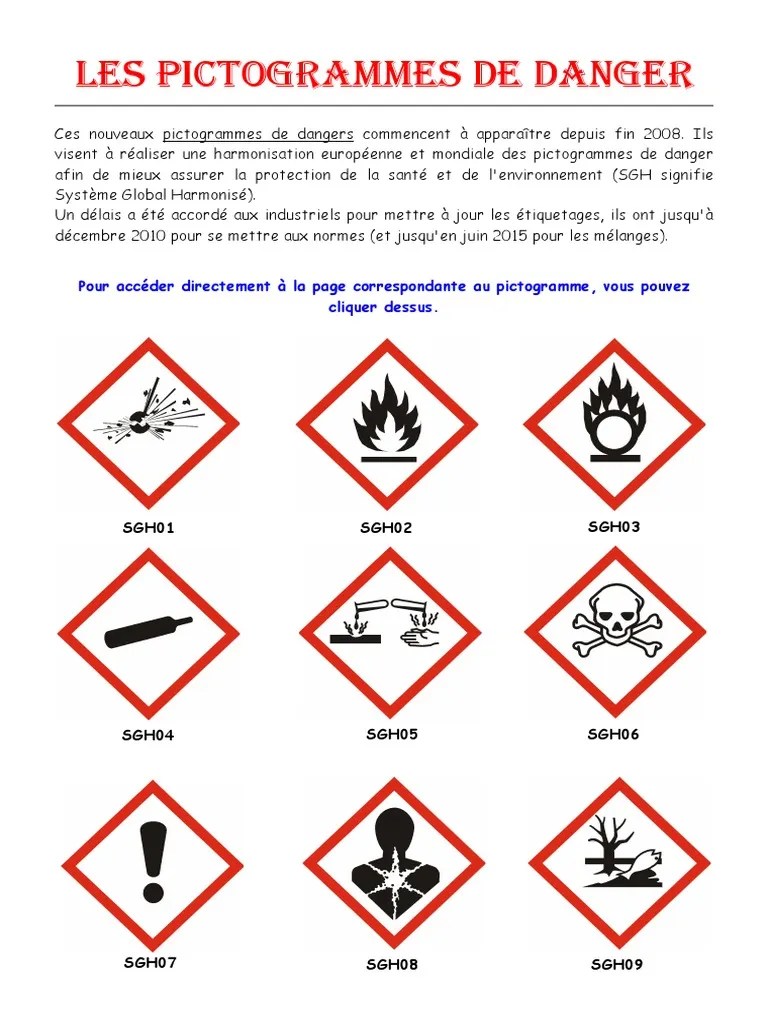 LES PICTOGRAMMES DE DANGER

Ces nouveaux pictogrammes de dangers commencent à apparaître depuis fin 2008. Ils visent à réaliser une harmonisation européenne et mondiale des pictogrammes de danger afin de mieux assurer la protection de la santé et de l'environnement (SGH signifie Système Global Harmonisé).
Un délais a été accordé aux industriels pour mettre à jour les étiquetages, ils ont jusqu'à décembre 2010 pour se mettre aux normes (et jusqu'en juin 2015 pour les mélanges).

Pour accéder directement à la page correspondante au pictogramme, vous pouvez cliquer dessus.

SGH01
SGH02
SGH03
SGH04
SGH05
SGH06
SGH07
SGH08
SGH09