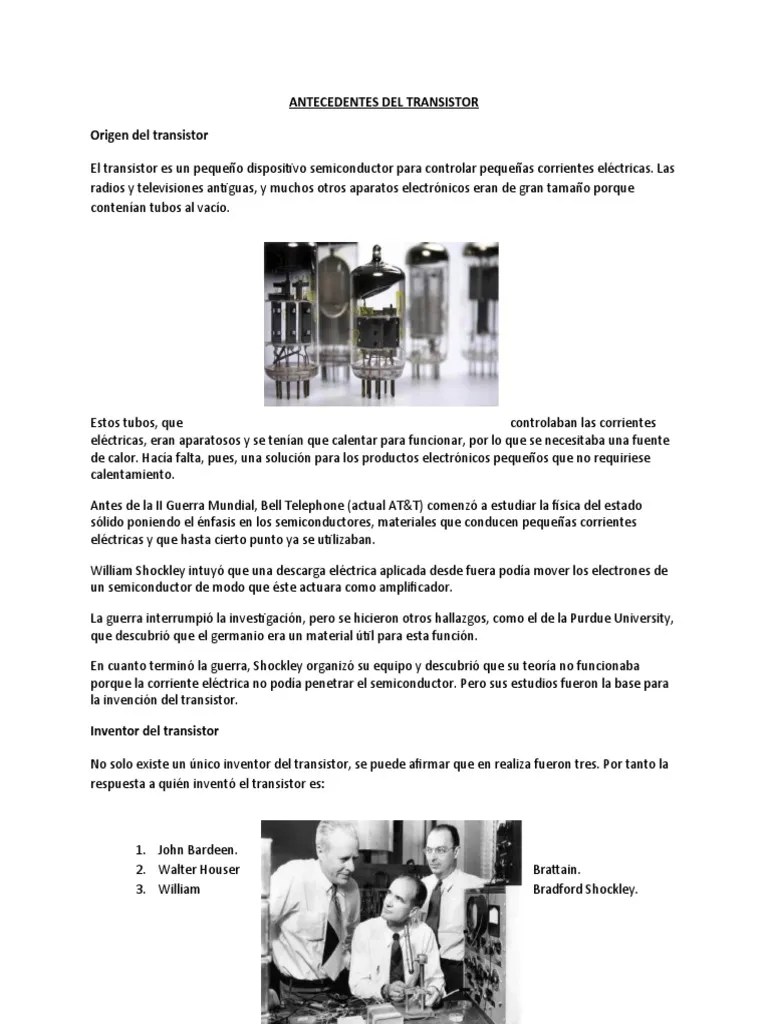 ANTECEDENTES DEL TRANSISTOR

Origen del transistor

El transistor es un pequeño dispositivo semiconductor para controlar pequeñas corrientes eléctricas. Las radios y televisiones antiguas, y muchos otros aparatos electrónicos eran de gran tamaño porque contenían tubos al vacío.

Estos tubos, que controlaban las corrientes eléctricas, eran aparatosos y se tenían que calentar para funcionar, por lo que se necesitaba una fuente de calor. Hacía falta, pues, una solución para los productos electrónicos pequeños que no requiriese calentamiento.

Antes de la II Guerra Mundial, Bell Telephone (actual AT&T) comenzó a estudiar la física del estado sólido poniendo el énfasis en los semiconductores, materiales que conducen pequeñas corrientes eléctricas y que hasta cierto punto ya se utilizaban.

William Shockley intuyó que una descarga eléctrica aplicada desde fuera podía mover los electrones de un semiconductor de modo que éste actuara como amplificador.

La guerra interrumpió la investigación, pero se hicieron otros hallazgos, como el de la Purdue University, que descubrió que el germanio era un material útil para esta función.

En cuanto terminó la guerra, Shockley organizó su equipo y descubrió que su teoría no funcionaba porque la corriente eléctrica no podía penetrar el semiconductor. Pero sus estudios fueron la base para la invención del transistor.

Inventor del transistor

No solo existe un único inventor del transistor, se puede afirmar que en realiza fueron tres. Por tanto la respuesta a quién inventó el transistor es:

1. John Bardeen.
2. Walter Houser Brattain.
3. William Bradford Shockley.