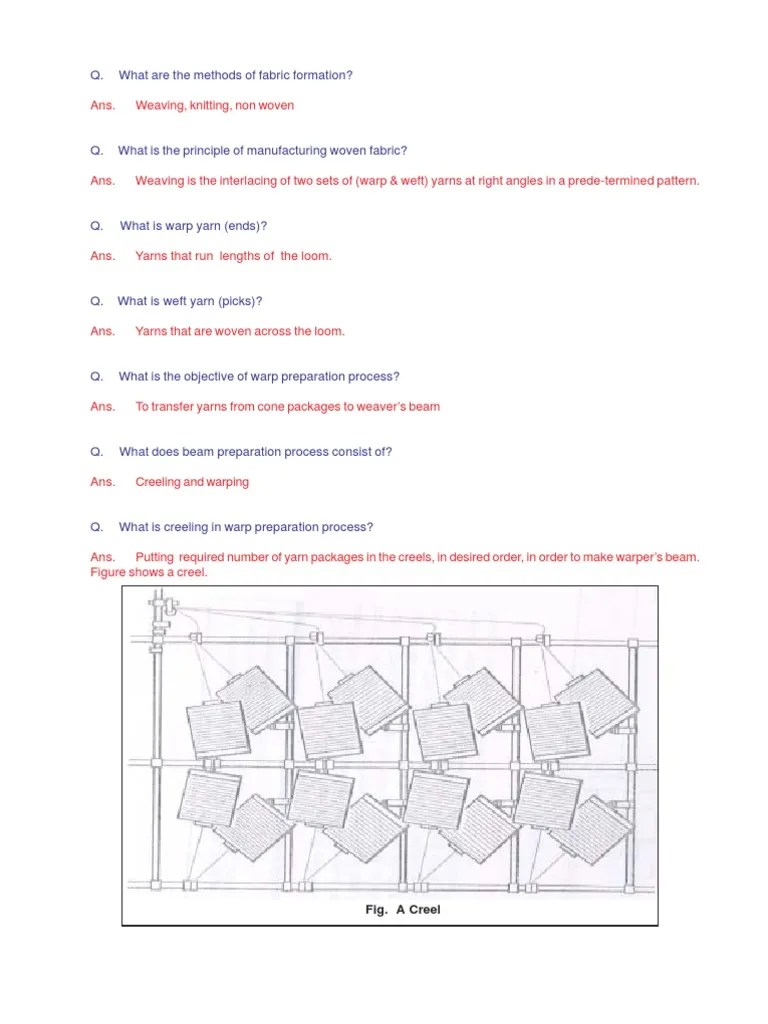 Q. What are the methods of fabric formation?

Ans. Weaving, knitting, non woven

Q. What is the principle of manufacturing woven fabric?

Ans. Weaving is the interlacing of two sets of (warp & weft) yarns at right angles in a prede-termined pattern.

Q. What is warp yarn (ends)?

Ans. Yarns that run lengths of the loom.

Q. What is weft yarn (picks)?

Ans. Yarns that are woven across the loom.

Q. What is the objective of warp preparation process?

Ans. To transfer yarns from cone packages to weaver's beam

Q. What does beam preparation process consist of?

Ans. Creeling and warping

Q. What is creeling in warp preparation process?

Ans. Putting required number of yarn packages in the creels, in desired order, in order to make warper's beam. Figure shows a creel.

Fig. A Creel