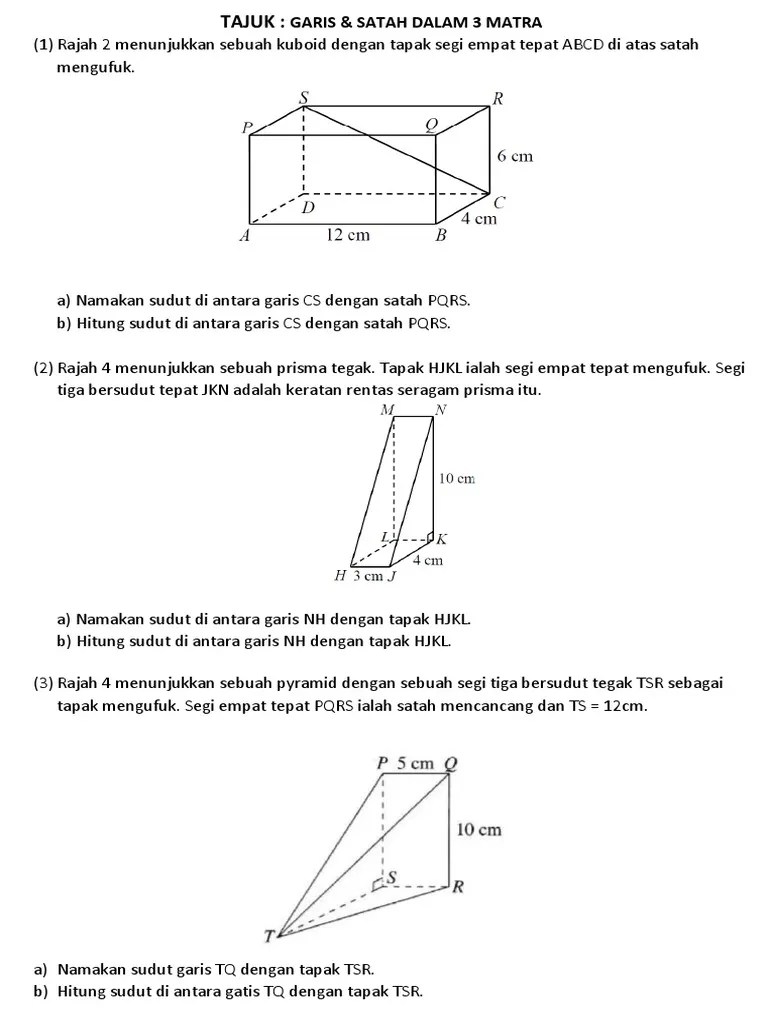 TAJUK : GARIS & SATAH DALAM 3 MATRA

(1) Rajah 2 menunjukkan sebuah kuboid dengan tapak segi empat tepat ABCD di atas satah mengufuk.

S R P Q 6 cm D C 4 cm A 12 cm B

a) Namakan sudut di antara garis CS dengan satah PQRS.
b) Hitung sudut di antara garis CS dengan satah PQRS.

(2) Rajah 4 menunjukkan sebuah prisma tegak. Tapak HJKL ialah segi empat tepat mengufuk. Segi tiga bersudut tepat JKN adalah keratan rentas seragam prisma itu.

M N 10 cm L K 4 cm H 3 cm J

a) Namakan sudut di antara garis NH dengan tapak HJKL.
b) Hitung sudut di antara garis NH dengan tapak HJKL.

(3) Rajah 4 menunjukkan sebuah pyramid dengan sebuah segi tiga bersudut tegak TSR sebagai tapak mengufuk. Segi empat tepat PQRS ialah satah mencancang dan TS = 12cm.

P 5 cm Q 10 cm S R T

a) Namakan sudut garis TQ dengan tapak TSR.
b) Hitung sudut di antara gatis TQ dengan tapak TSR.