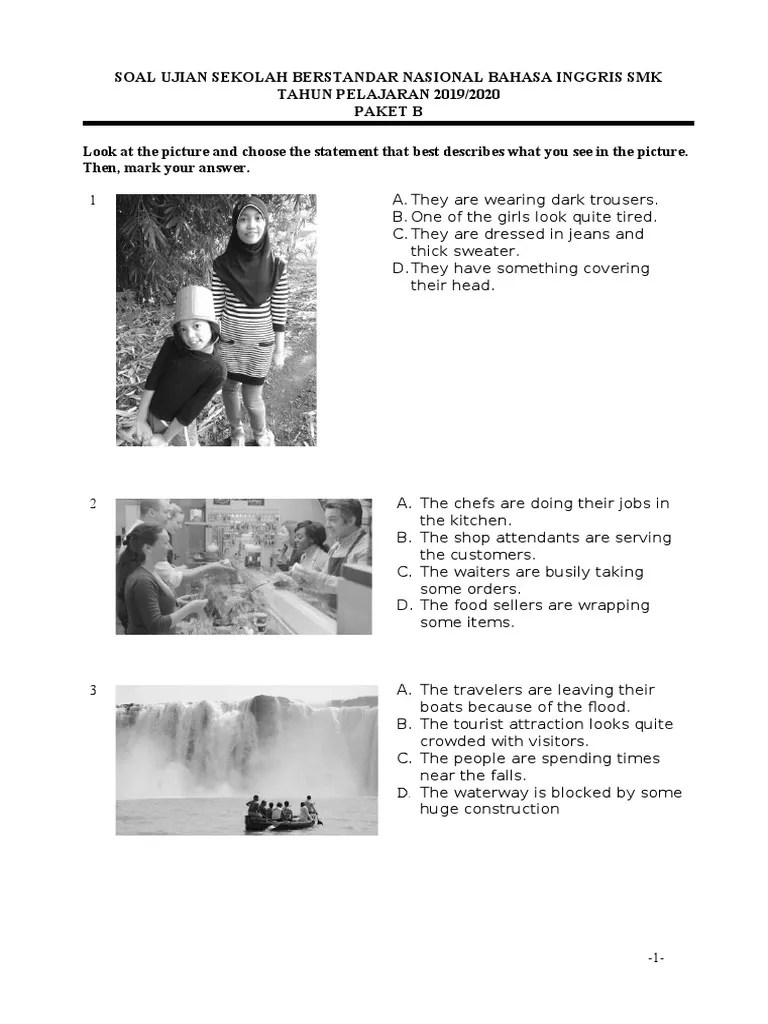 SOAL UJIAN SEKOLAH BERSTANDAR NASIONAL BAHASA INGGRIS SMK
TAHUN PELAJARAN 2019/2020
PAKET B

Look at the picture and choose the statement that best describes what you see in the picture. Then, mark your answer.

1
A. They are wearing dark trousers.
B. One of the girls look quite tired.
C. They are dressed in jeans and thick sweater.
D. They have something covering their head.

2
A. The chefs are doing their jobs in the kitchen.
B. The shop attendants are serving the customers.
C. The waiters are busily taking some orders.
D. The food sellers are wrapping some items.

3
A. The travelers are leaving their boats because of the flood.
B. The tourist attraction looks quite crowded with visitors.
C. The people are spending times near the falls.
D. The waterway is blocked by some huge construction

-1-