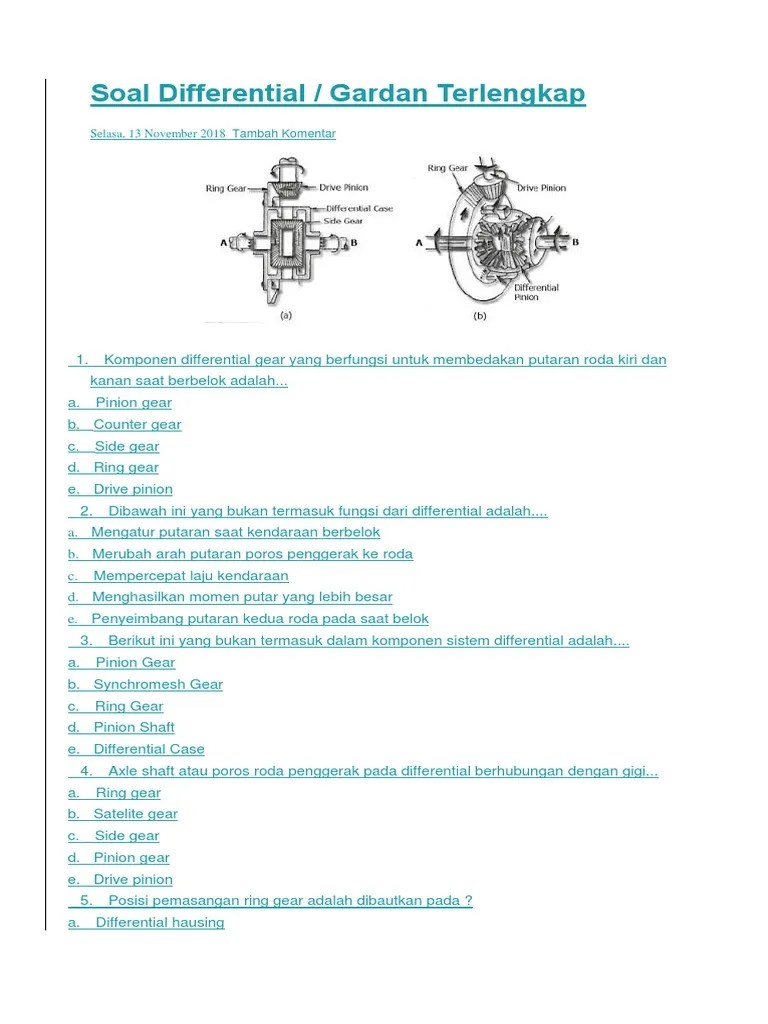 Soal Differential / Gardan Terlengkap

Selasa, 13 November 2018 Tambah Komentar

Ring Gear
Drive Pinion
Differential Case
Side Gear
A
B
(a)

Ring Gear
Drive Pinion
A
B
Differential Pinion
(b)

1. Komponen differential gear yang berfungsi untuk membedakan putaran roda kiri dan kanan saat berbelok adalah...
a. Pinion gear
b. Counter gear
c. Side gear
d. Ring gear
e. Drive pinion
2. Dibawah ini yang bukan termasuk fungsi dari differential adalah....
a. Mengatur putaran saat kendaraan berbelok
b. Merubah arah putaran poros penggerak ke roda
c. Mempercepat laju kendaraan
d. Menghasilkan momen putar yang lebih besar
e. Penyeimbang putaran kedua roda pada saat belok
3. Berikut ini yang bukan termasuk dalam komponen sistem differential adalah....
a. Pinion Gear
b. Synchromesh Gear
c. Ring Gear
d. Pinion Shaft
e. Differential Case
4. Axle shaft atau poros roda penggerak pada differential berhubungan dengan gigi...
a. Ring gear
b. Satelite gear
c. Side gear
d. Pinion gear
e. Drive pinion
5. Posisi pemasangan ring gear adalah dibautkan pada ?
a. Differential hausing