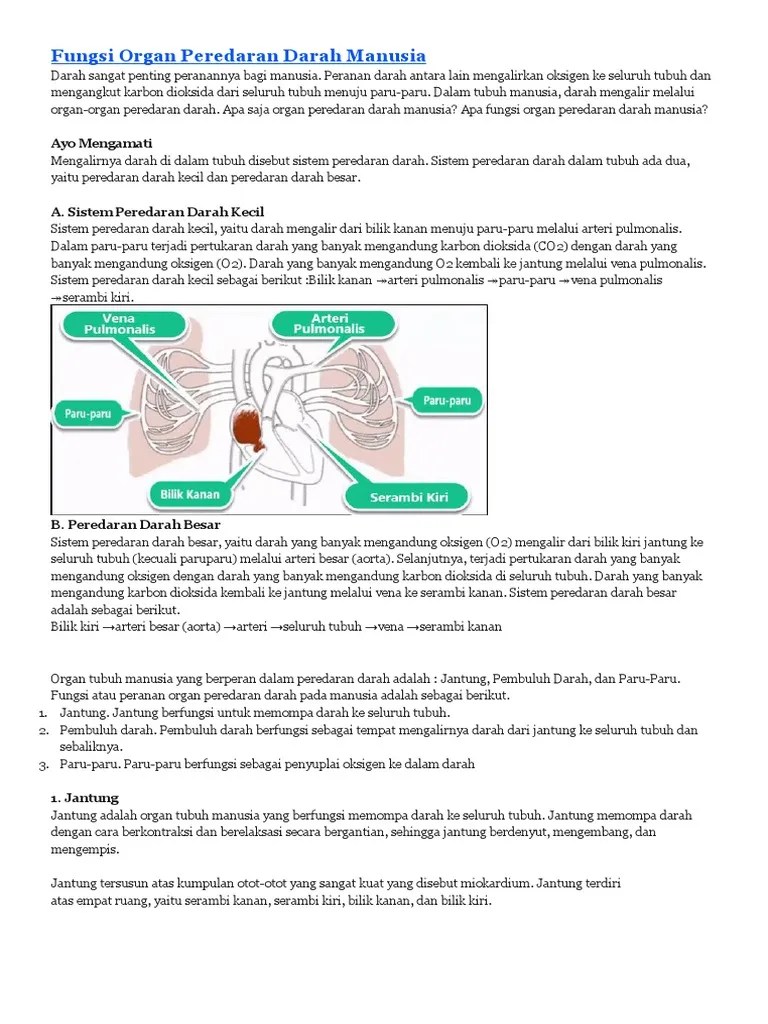 Fungsi Organ Peredaran Darah Manusia

Darah sangat penting peranannya bagi manusia. Peranan darah antara lain mengalirkan oksigen ke seluruh tubuh dan mengangkut karbon dioksida dari seluruh tubuh menuju paru-paru. Dalam tubuh manusia, darah mengalir melalui organ-organ peredaran darah. Apa saja organ peredaran darah manusia? Apa fungsi organ peredaran darah manusia?

Ayo Mengamati

Mengalirnya darah di dalam tubuh disebut sistem peredaran darah. Sistem peredaran darah dalam tubuh ada dua, yaitu peredaran darah kecil dan peredaran darah besar.

A. Sistem Peredaran Darah Kecil

Sistem peredaran darah kecil, yaitu darah mengalir dari bilik kanan menuju paru-paru melalui arteri pulmonalis. Dalam paru-paru terjadi pertukaran darah yang banyak mengandung karbon dioksida (CO2) dengan darah yang banyak mengandung oksigen (O2). Darah yang banyak mengandung O2 kembali ke jantung melalui vena pulmonalis. Sistem peredaran darah kecil sebagai berikut :Bilik kanan →arteri pulmonalis →paru-paru →vena pulmonalis →serambi kiri.

Vena Pulmonalis
Arteri Pulmonalis
Paru-paru
Paru-paru
Bilik Kanan
Serambi Kiri

B. Peredaran Darah Besar

Sistem peredaran darah besar, yaitu darah yang banyak mengandung oksigen (O2) mengalir dari bilik kiri jantung ke seluruh tubuh (kecuali paruparu) melalui arteri besar (aorta). Selanjutnya, terjadi pertukaran darah yang banyak mengandung oksigen dengan darah yang banyak mengandung karbon dioksida di seluruh tubuh. Darah yang banyak mengandung karbon dioksida kembali ke jantung melalui vena ke serambi kanan. Sistem peredaran darah besar adalah sebagai berikut.
Bilik kiri →arteri besar (aorta) →arteri →seluruh tubuh →vena →serambi kanan

Organ tubuh manusia yang berperan dalam peredaran darah adalah : Jantung, Pembuluh Darah, dan Paru-Paru.
Fungsi atau peranan organ peredaran darah pada manusia adalah sebagai berikut.
1. Jantung. Jantung berfungsi untuk memompa darah ke seluruh tubuh.
2. Pembuluh darah. Pembuluh darah berfungsi sebagai tempat mengalirnya darah dari jantung ke seluruh tubuh dan sebaliknya.
3. Paru-paru. Paru-paru berfungsi sebagai penyuplai oksigen ke dalam darah

1. Jantung

Jantung adalah organ tubuh manusia yang berfungsi memompa darah ke seluruh tubuh. Jantung memompa darah dengan cara berkontraksi dan berelaksasi secara bergantian, sehingga jantung berdenyut, mengembang, dan mengempis.

Jantung tersusun atas kumpulan otot-otot yang sangat kuat yang disebut miokardium. Jantung terdiri atas empat ruang, yaitu serambi kanan, serambi kiri, bilik kanan, dan bilik kiri.