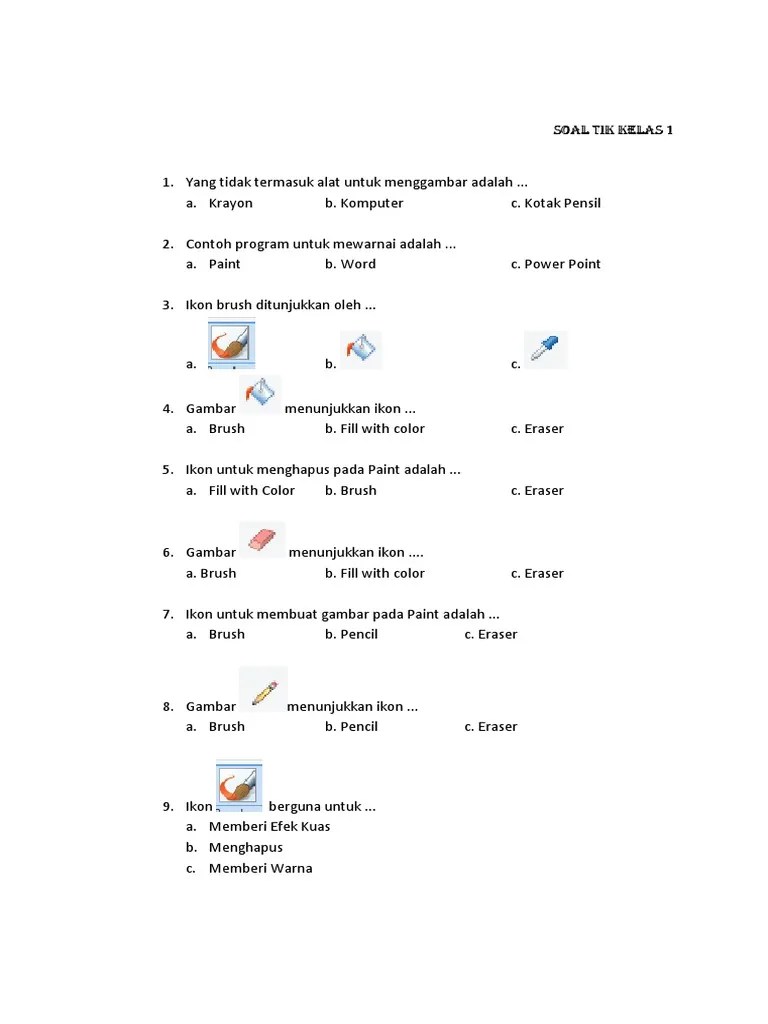 SOAL TIK KELAS 1

1. Yang tidak termasuk alat untuk menggambar adalah ...
a. Krayon b. Komputer c. Kotak Pensil

2. Contoh program untuk mewarnai adalah ...
a. Paint b. Word c. Power Point

3. Ikon brush ditunjukkan oleh ...
a. b. c.

4. Gambar menunjukkan ikon ...
a. Brush b. Fill with color c. Eraser

5. Ikon untuk menghapus pada Paint adalah ...
a. Fill with Color b. Brush c. Eraser

6. Gambar menunjukkan ikon ....
a. Brush b. Fill with color c. Eraser

7. Ikon untuk membuat gambar pada Paint adalah ...
a. Brush b. Pencil c. Eraser

8. Gambar menunjukkan ikon ...
a. Brush b. Pencil c. Eraser

9. Ikon berguna untuk ...
a. Memberi Efek Kuas
b. Menghapus
c. Memberi Warna