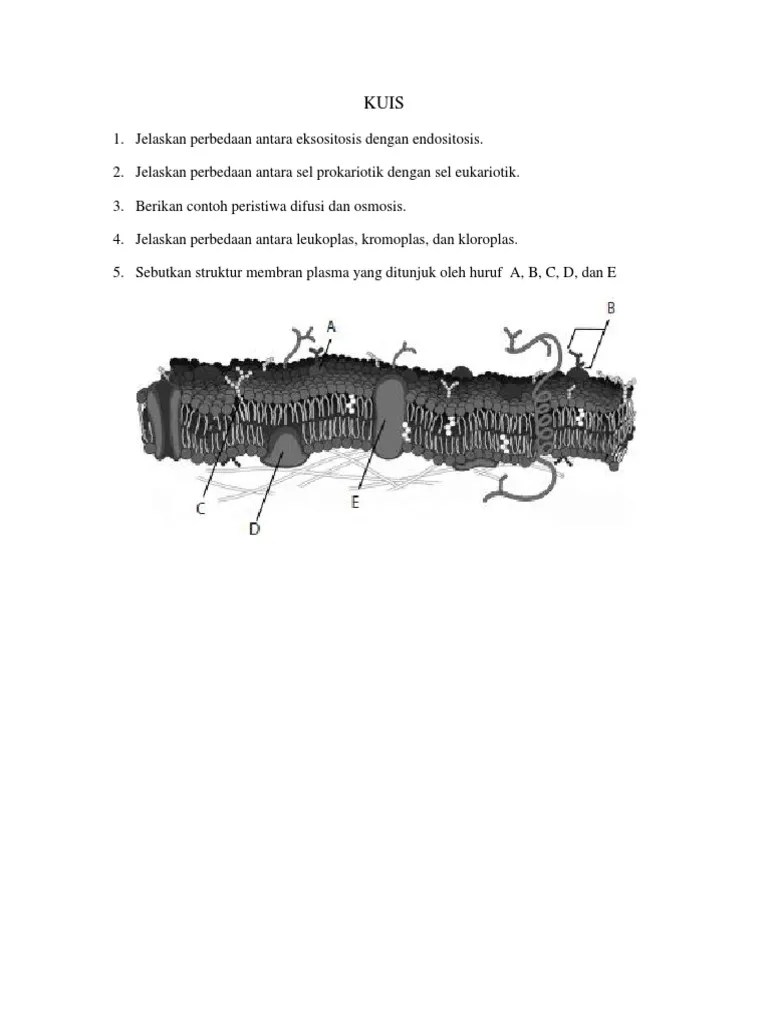 KUIS

1. Jelaskan perbedaan antara eksositosis dengan endositosis.

2. Jelaskan perbedaan antara sel prokariotik dengan sel eukariotik.

3. Berikan contoh peristiwa difusi dan osmosis.

4. Jelaskan perbedaan antara leukoplas, kromoplas, dan kloroplas.

5. Sebutkan struktur membran plasma yang ditunjuk oleh huruf A, B, C, D, dan E

A

B

C

D

E