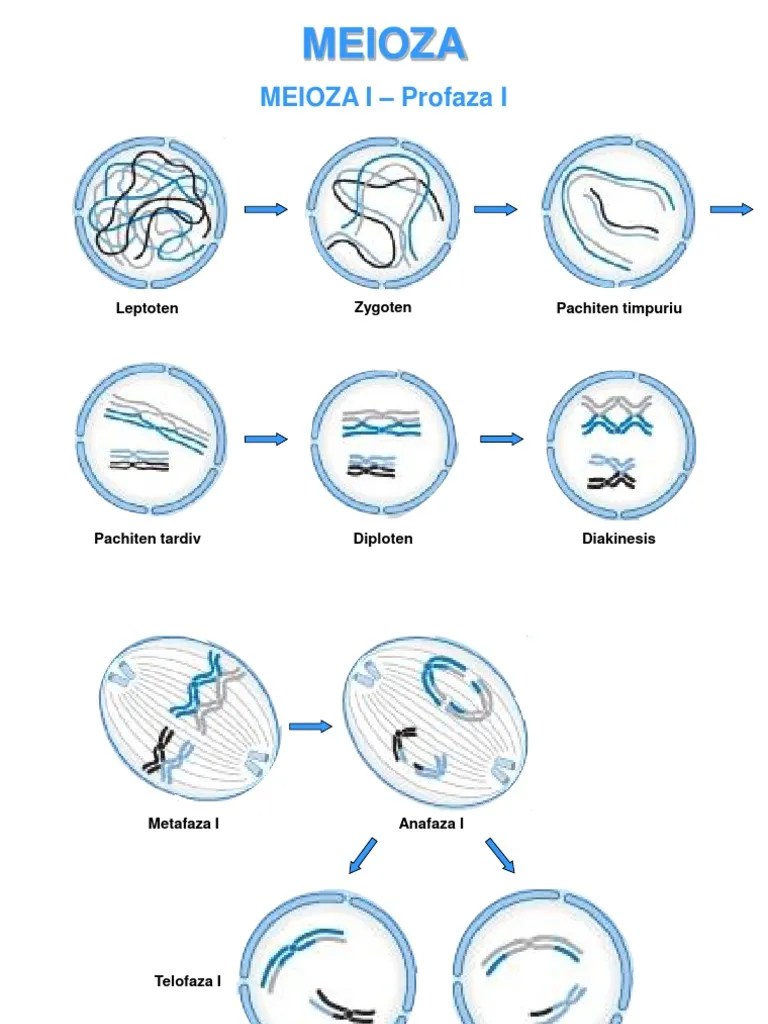 MEIOZA

MEIOZA I – Profaza I

Leptoten

Zygoten

Pachiten timpuriu

Pachiten tardiv

Diploten

Diakinesis

Metafaza I

Anafaza I

Telofaza I