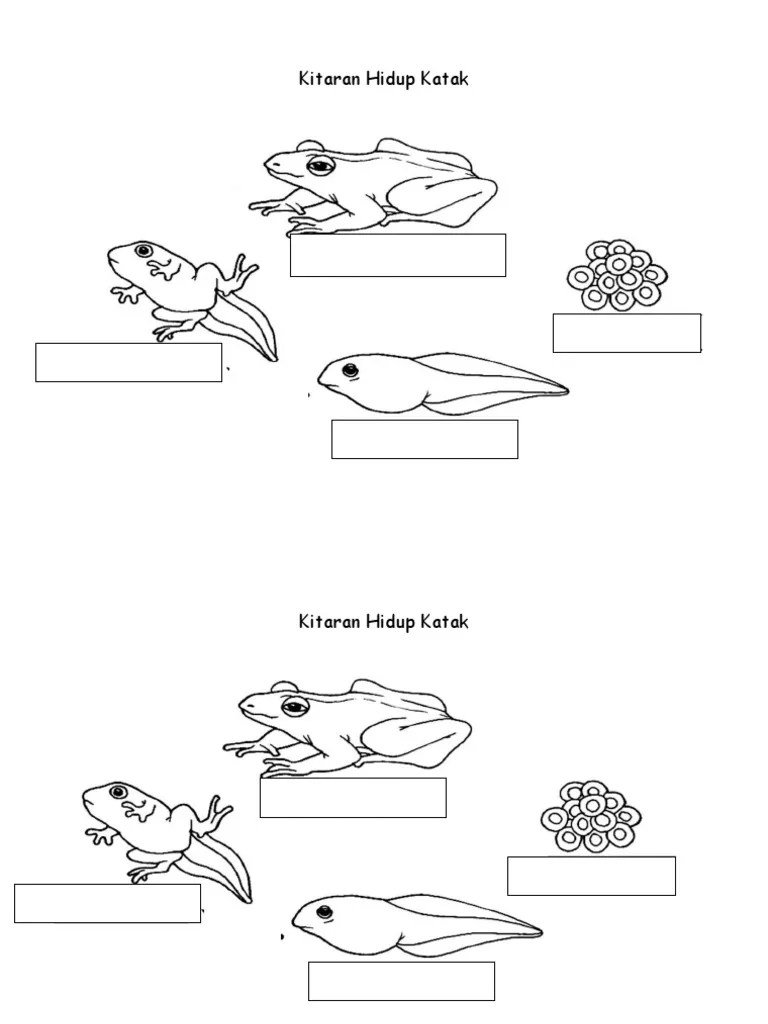 Kitaran Hidup Katak

Kitaran Hidup Katak