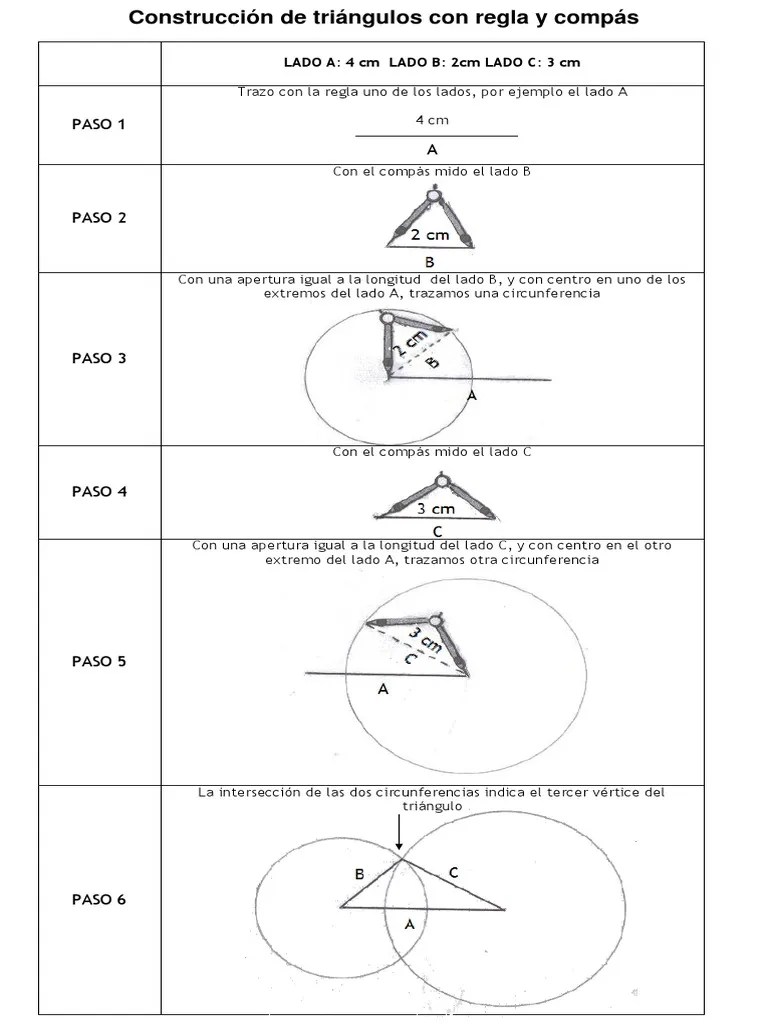 Construcción de triángulos con regla y compás

| | LADO A: 4 cm LADO B: 2cm LADO C: 3 cm |
|---|---|
| PASO 1 | Trazo con la regla uno de los lados, por ejemplo el lado A<br>4 cm<br>A |
| PASO 2 | Con el compás mido el lado B<br>2 cm<br>B |
| PASO 3 | Con una apertura igual a la longitud del lado B, y con centro en uno de los extremos del lado A, trazamos una circunferencia<br>2 cm<br>B<br>A |
| PASO 4 | Con el compás mido el lado C<br>3 cm<br>C |
| PASO 5 | Con una apertura igual a la longitud del lado C, y con centro en el otro extremo del lado A, trazamos otra circunferencia<br>3 cm<br>C<br>A |
| PASO 6 | La intersección de las dos circunferencias indica el tercer vértice del triángulo<br>B<br>C<br>A |