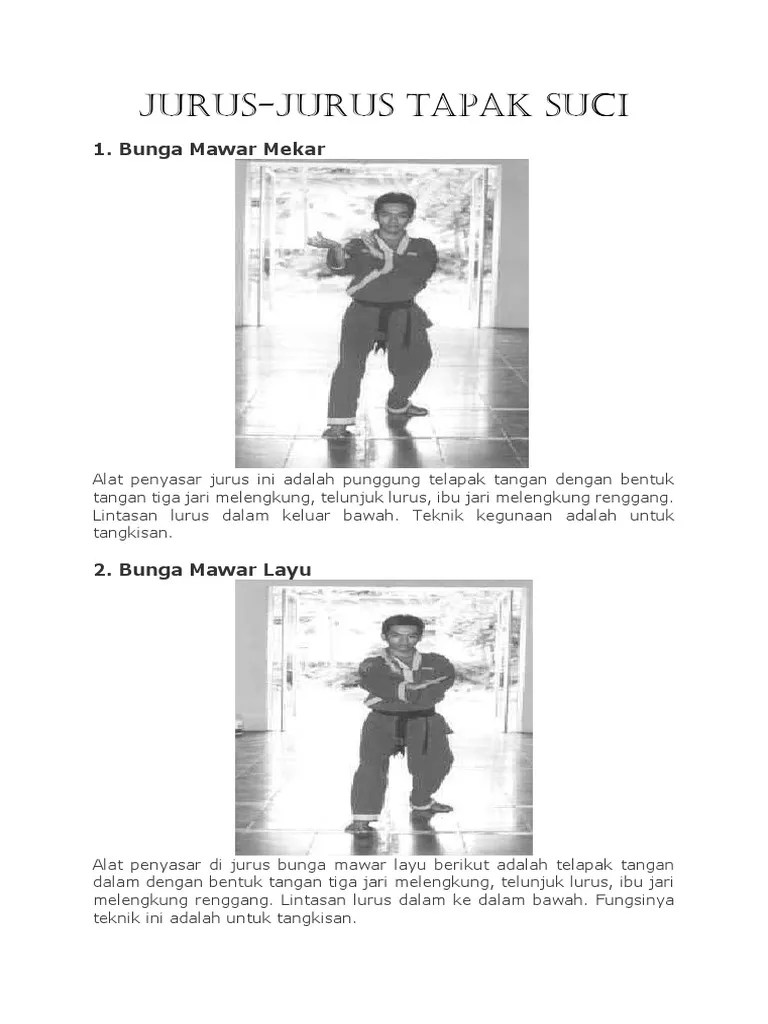 JURUS-JURUS TAPAK SUCI

1. Bunga Mawar Mekar

Alat penyasar jurus ini adalah punggung telapak tangan dengan bentuk tangan tiga jari melengkung, telunjuk lurus, ibu jari melengkung renggang. Lintasan lurus dalam keluar bawah. Teknik kegunaan adalah untuk tangkisan.

2. Bunga Mawar Layu

Alat penyasar di jurus bunga mawar layu berikut adalah telapak tangan dalam dengan bentuk tangan tiga jari melengkung, telunjuk lurus, ibu jari melengkung renggang. Lintasan lurus dalam ke dalam bawah. Fungsinya teknik ini adalah untuk tangkisan.