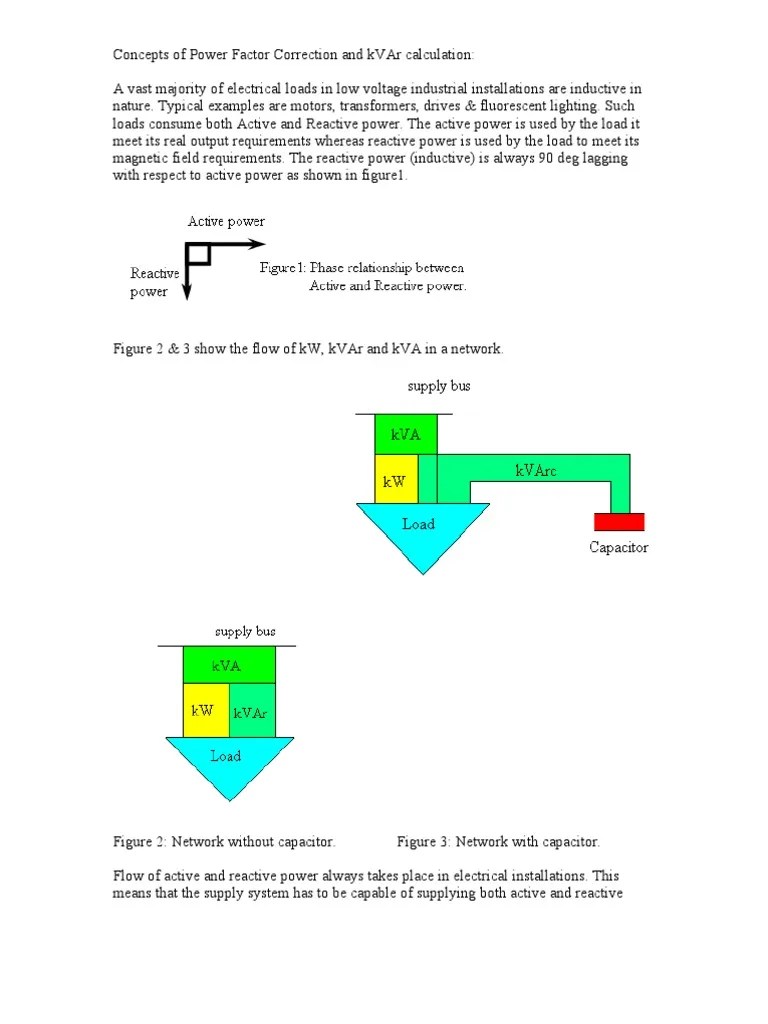 Concepts of Power Factor Correction and kVAr calculation:

A vast majority of electrical loads in low voltage industrial installations are inductive in nature. Typical examples are motors, transformers, drives & fluorescent lighting. Such loads consume both Active and Reactive power. The active power is used by the load it meet its real output requirements whereas reactive power is used by the load to meet its magnetic field requirements. The reactive power (inductive) is always 90 deg lagging with respect to active power as shown in figure1.

Active power

Reactive power

Figure1: Phase relationship between Active and Reactive power.

Figure 2 & 3 show the flow of kW, kVAr and kVA in a network.

supply bus

kVA

kW

kVArc

Load

Capacitor

supply bus

kVA

kW

kVAr

Load

Figure 2: Network without capacitor.

Figure 3: Network with capacitor.

Flow of active and reactive power always takes place in electrical installations. This means that the supply system has to be capable of supplying both active and reactive