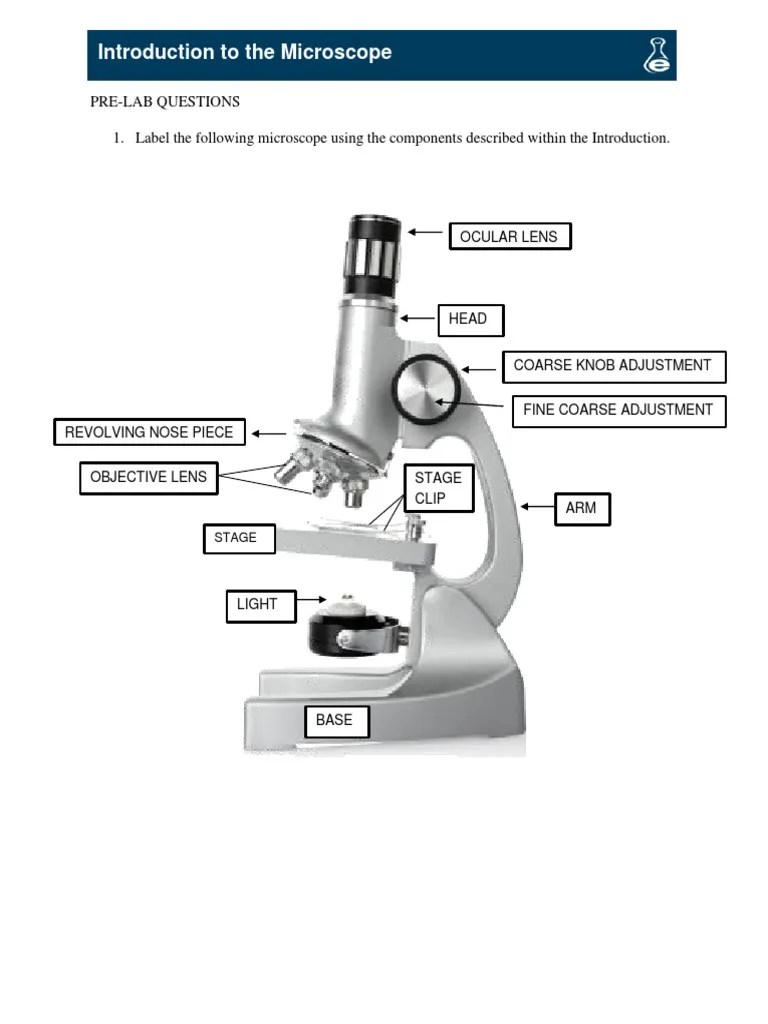 Introduction to the Microscope

PRE-LAB QUESTIONS

1. Label the following microscope using the components described within the Introduction.

OCULAR LENS

HEAD

COARSE KNOB ADJUSTMENT

FINE COARSE ADJUSTMENT

REVOLVING NOSE PIECE

OBJECTIVE LENS

STAGE CLIP

ARM

STAGE

LIGHT

BASE